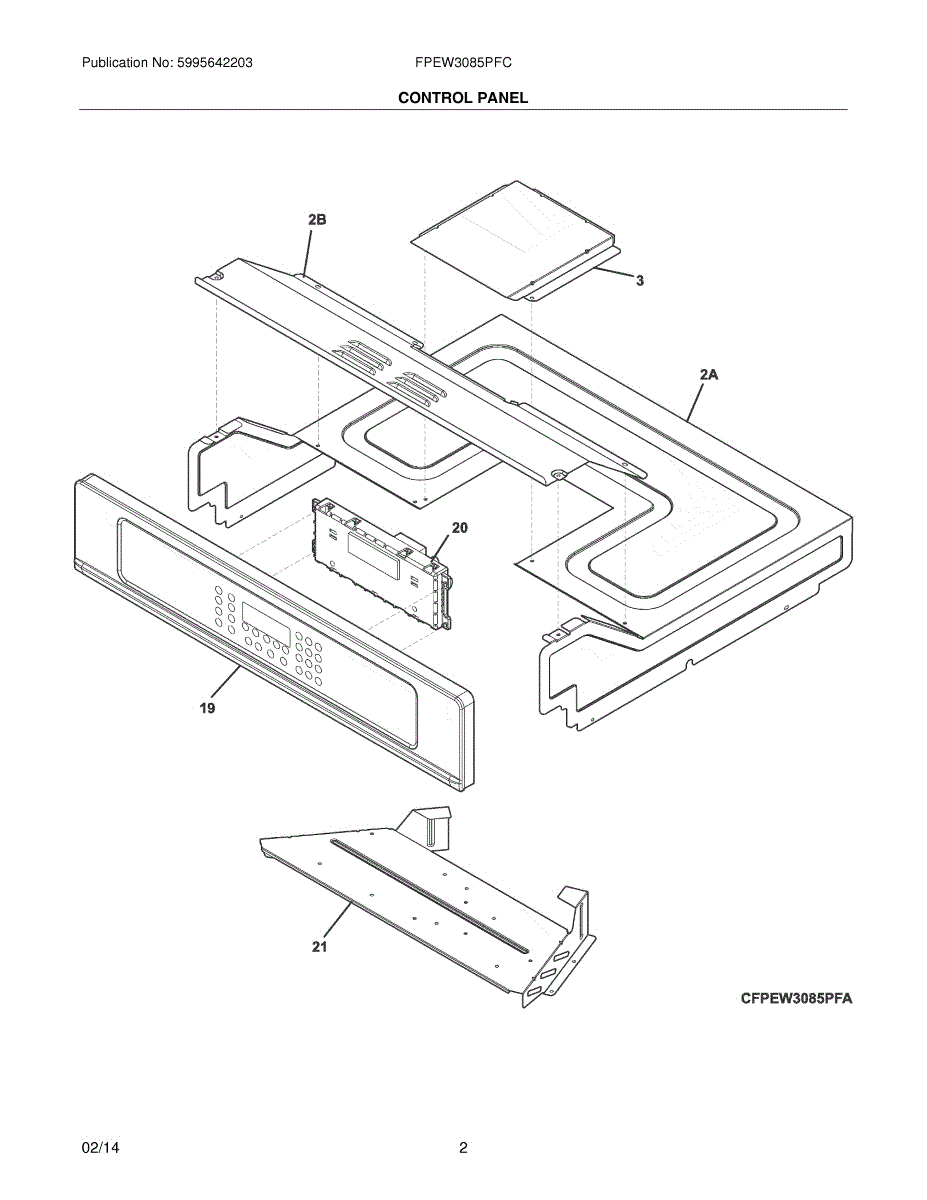 Publication No: 5995642203 FPEW3085PFC

CONTROL PANEL

2B

3

2A

20

19

21

CFPEW3085PFA

02/14 2