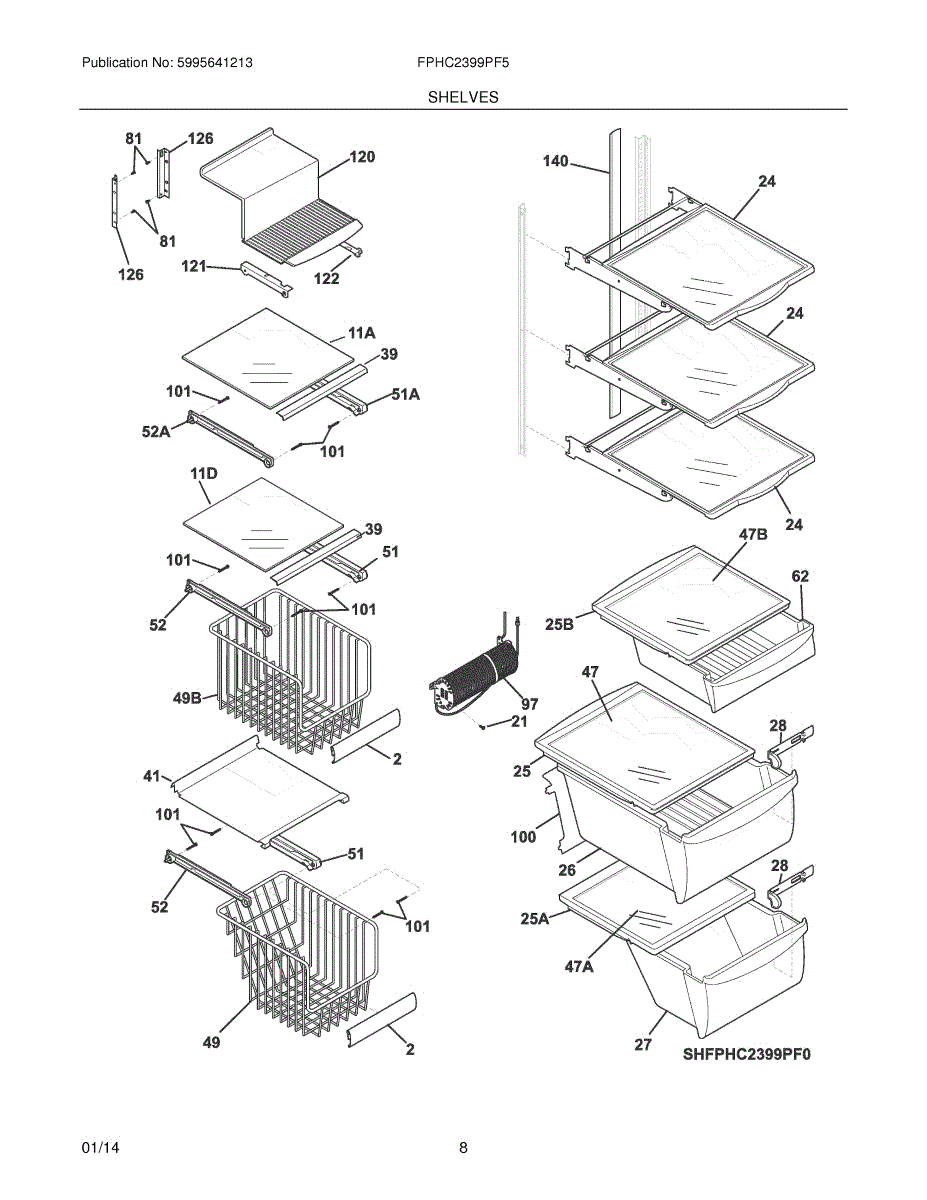 Publication No: 5995641213

FPHC2399PF5

SHELVES

81
126
120
81
126
121
122
11A
39
101
51A
52A
101
11D
39
101
51
52
101
49B
2
41
101
51
52
101
49
2
140
24
24
24
47B
62
25B
97
21
47
28
25
100
26
28
25A
47A
27
SHFPHC2399PF0

01/14

8