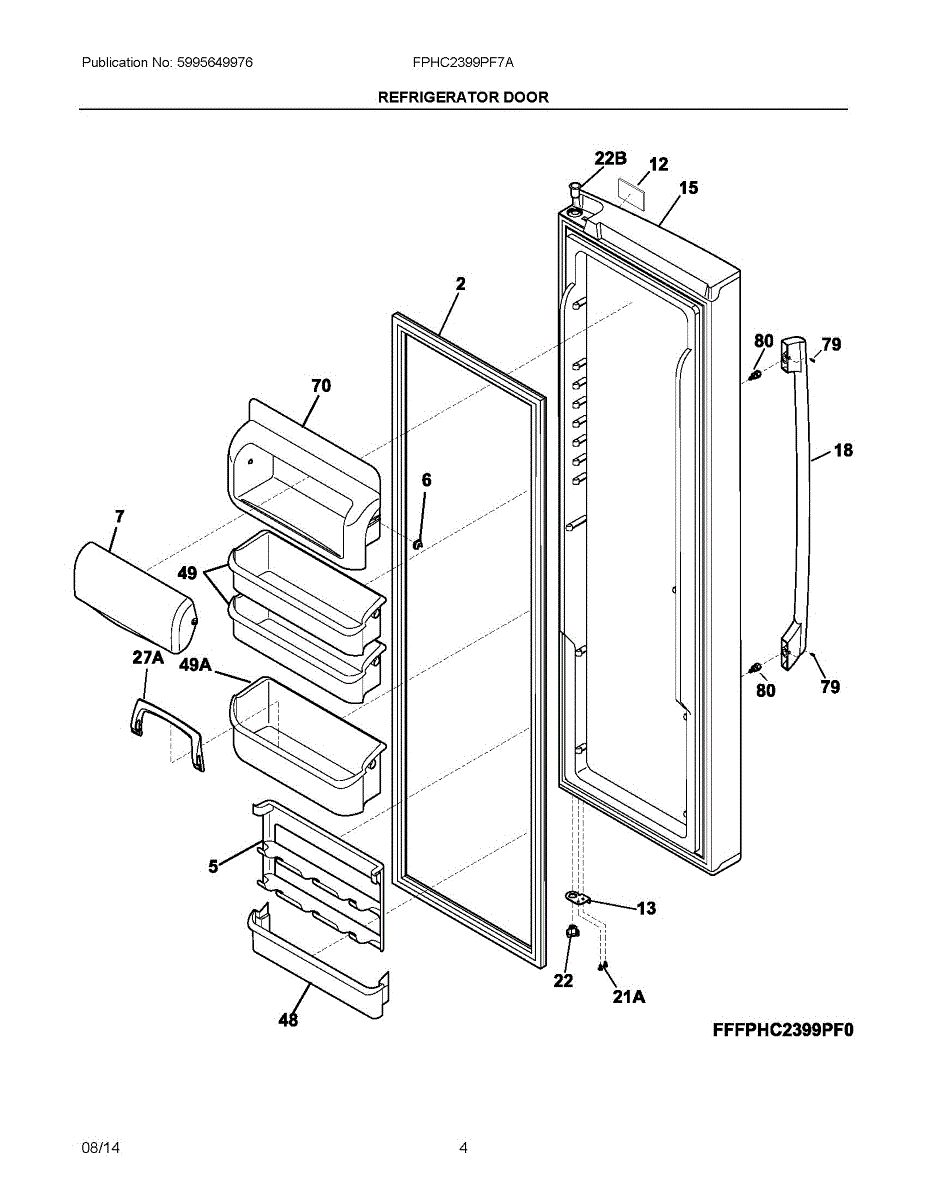 Publication No: 5995649976

FPHC2399PF7A

REFRIGERATOR DOOR

22B
12
15
2
80
79
70
18
6
7
49
27A
49A
80
79
5
13
22
21A
48

FFFPHC2399PF0

08/14

4