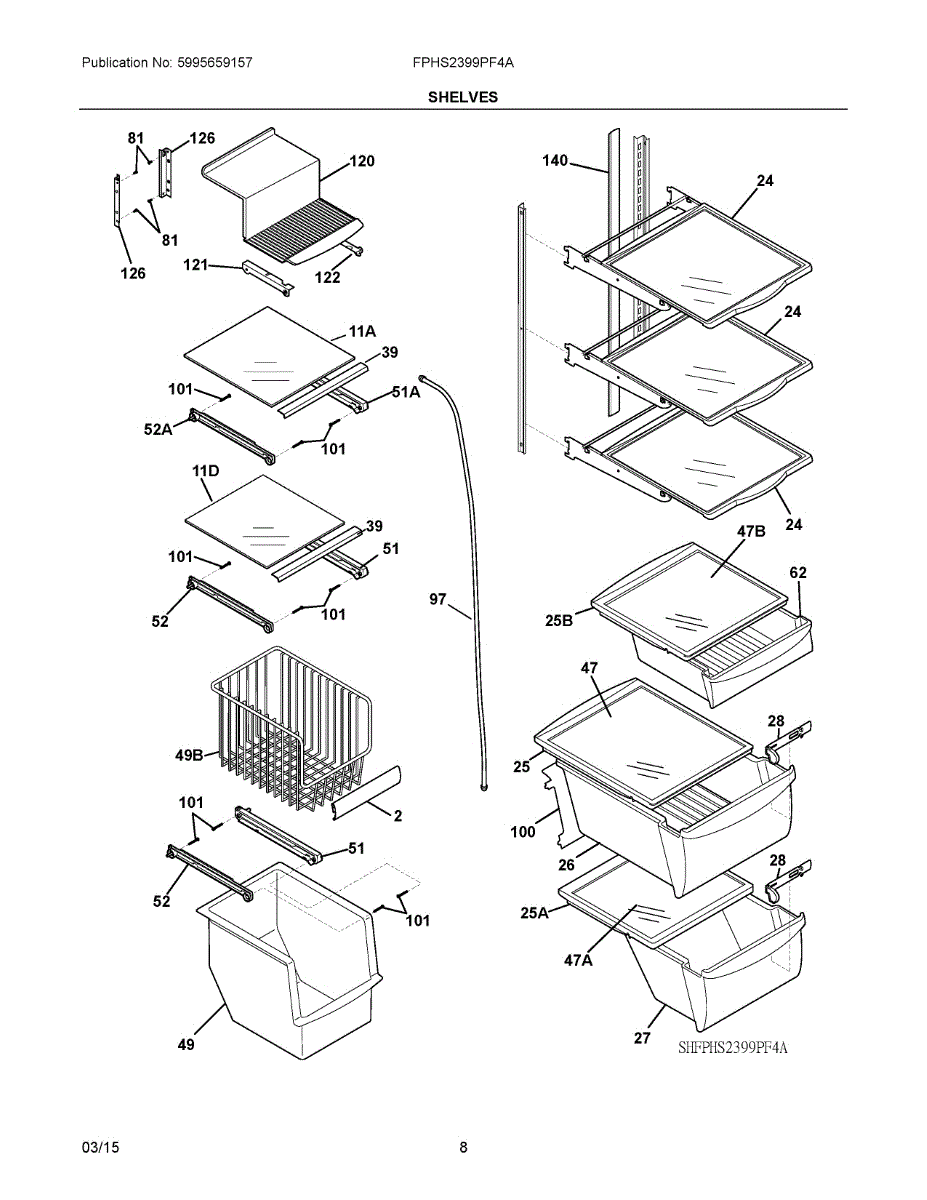 Publication No: 5995659157

FPHS2399PF4A

SHELVES

81
126
120
81
126
121
122
11A
39
101
51A
52A
101
11D
39
101
51
52
101
49B
2
101
51
52
101
49
97
140
24
24
24
47B
62
25B
47
28
25
100
26
28
25A
47A
27
SHFPHS2399PF4A

03/15

8