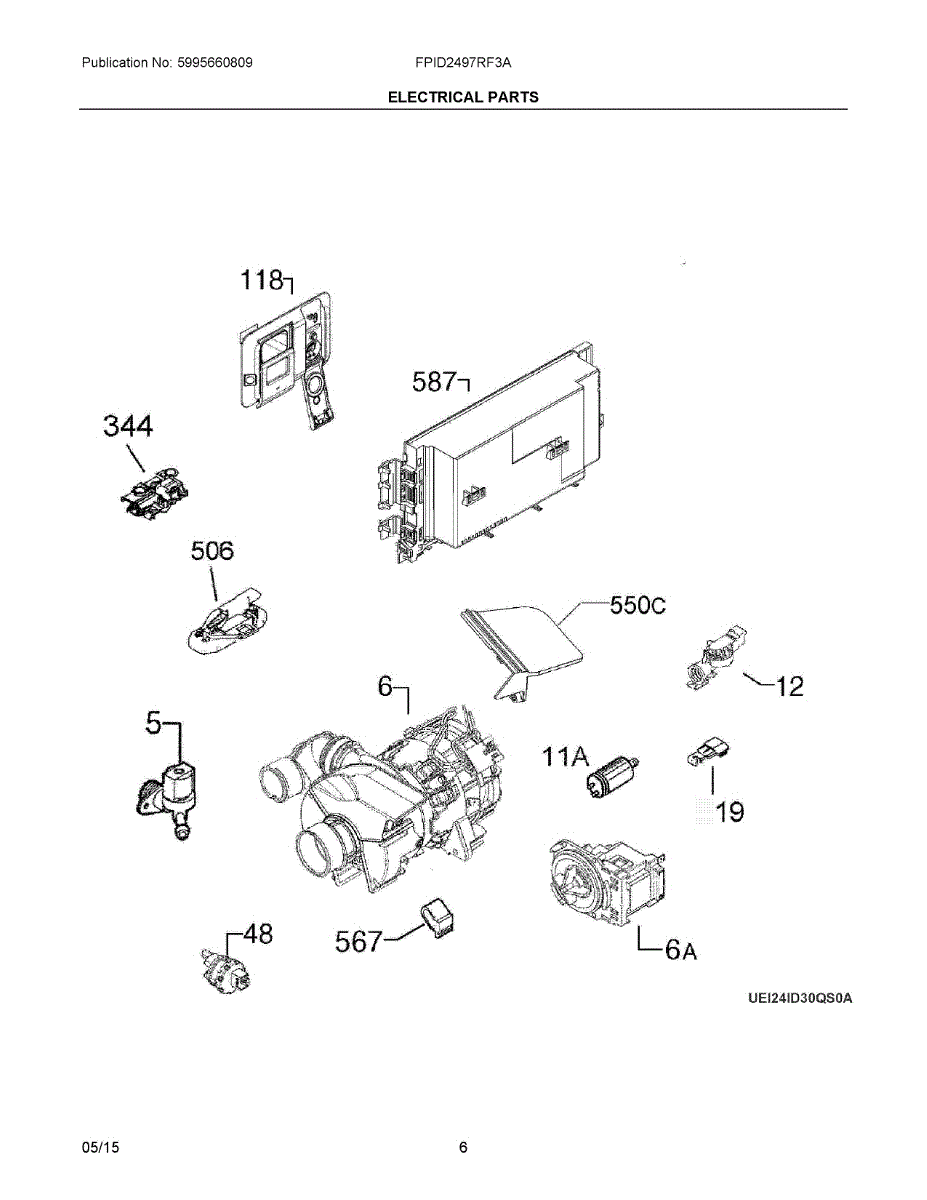 Publication No: 5995660809

FPID2497RF3A

ELECTRICAL PARTS

118

587

344

506

550C

12

6

5

11A

19

48

567

6A

UEI24ID30QS0A

05/15

6