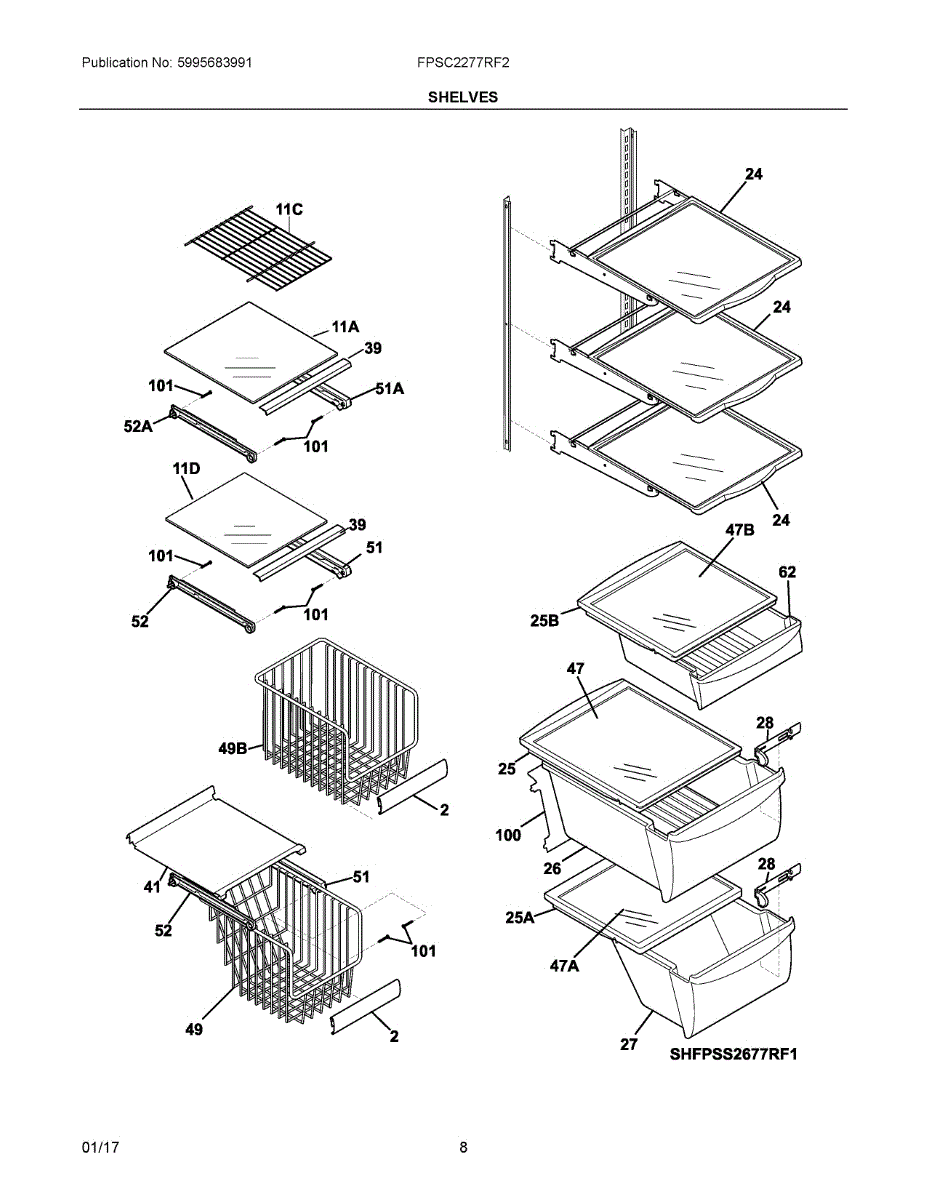 Publication No: 5995683991

FPSC2277RF2

SHELVES

11C

11A

39

101

51A

52A

101

11D

39

101

51

52

101

49B

2

41

51

52

101

49

2

24

24

24

47B

62

25B

47

28

25

100

26

28

25A

47A

27

SHFPSS2677RF1

01/17

8