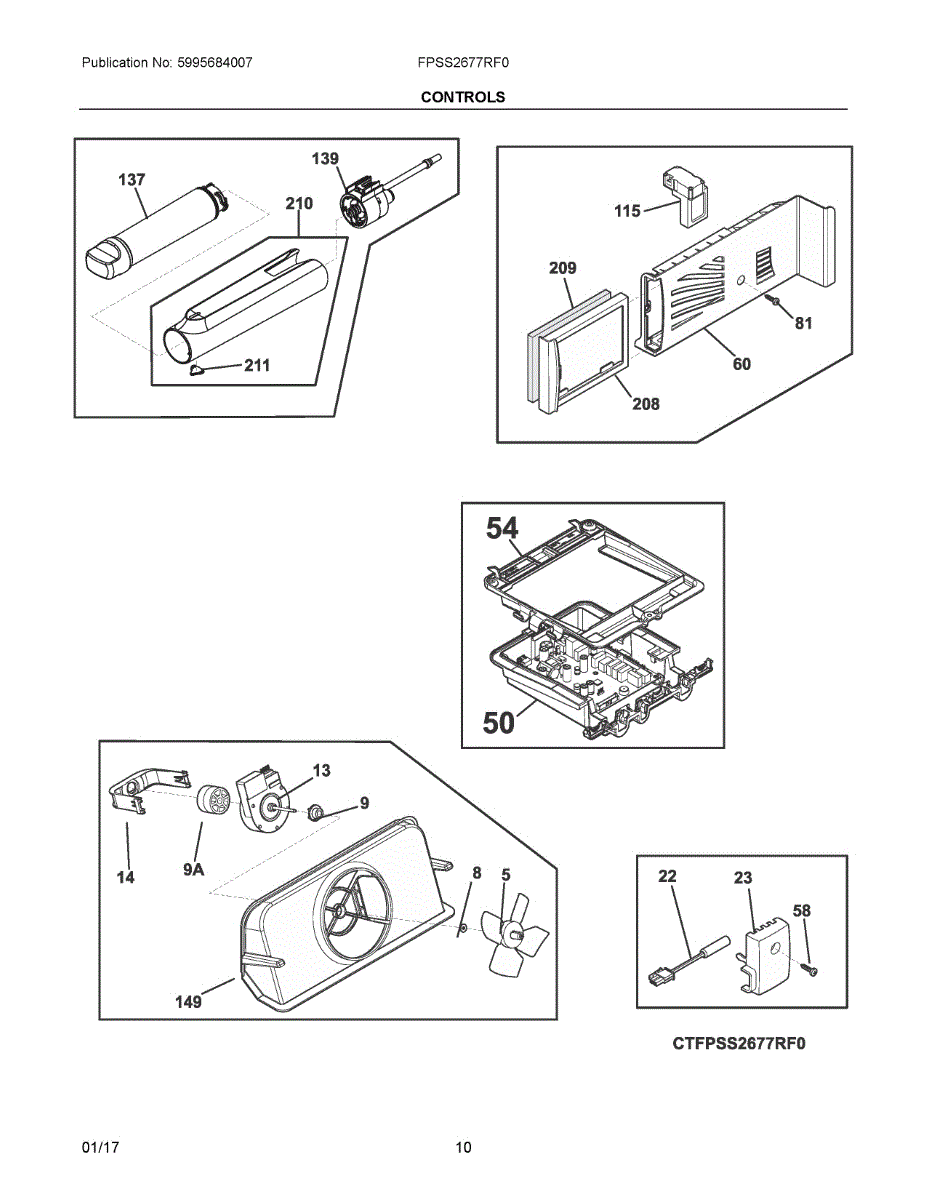 Publication No: 5995684007

FPSS2677RF0

CONTROLS

137

139

210

211

115

209

81

60

208

54

50

13

9

14

9A

8

5

149

22

23

58

CTFPSS2677RF0

01/17

10