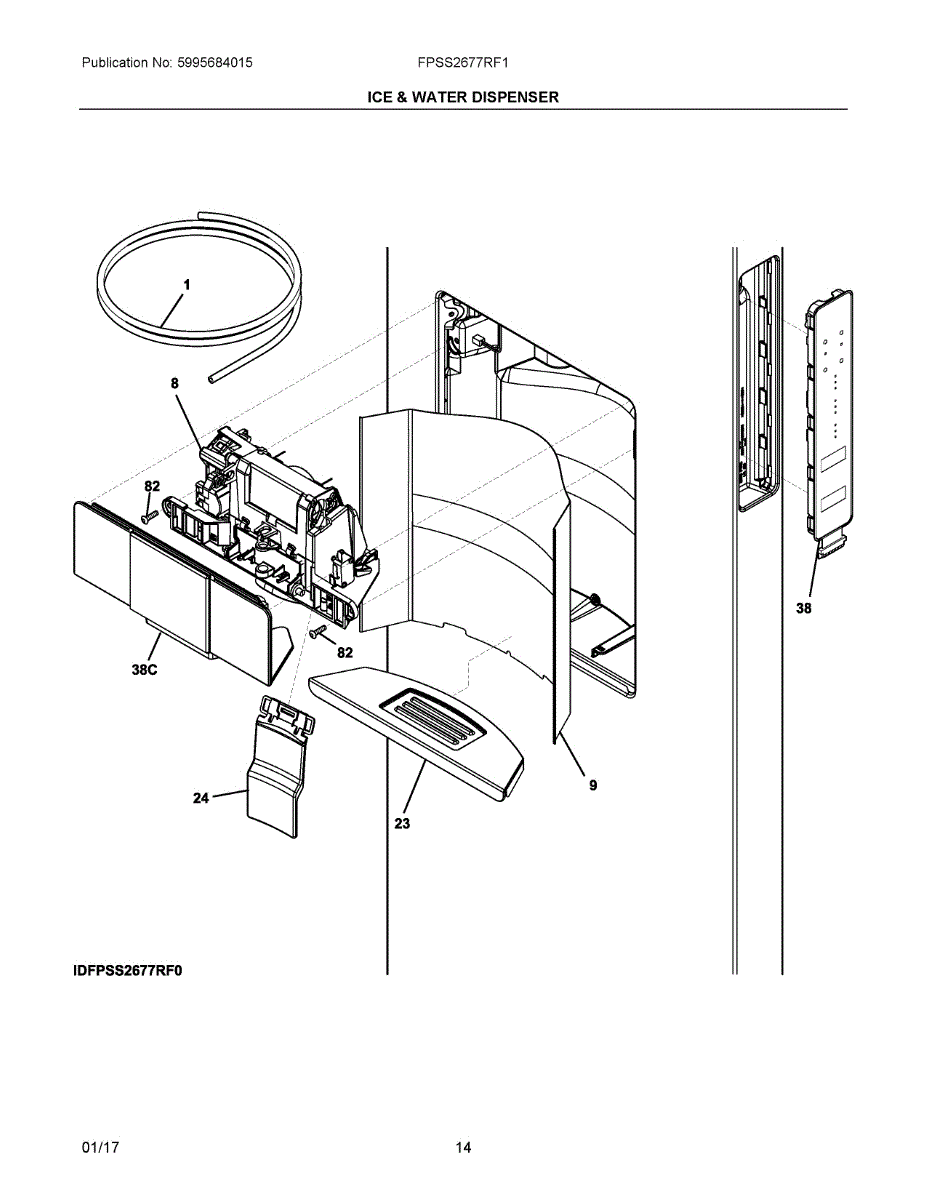 Publication No: 5995684015
FPSS2677RF1

ICE & WATER DISPENSER

1
8
82
38C
82
24
23
9
38

IDFPSS2677RF0

01/17
14