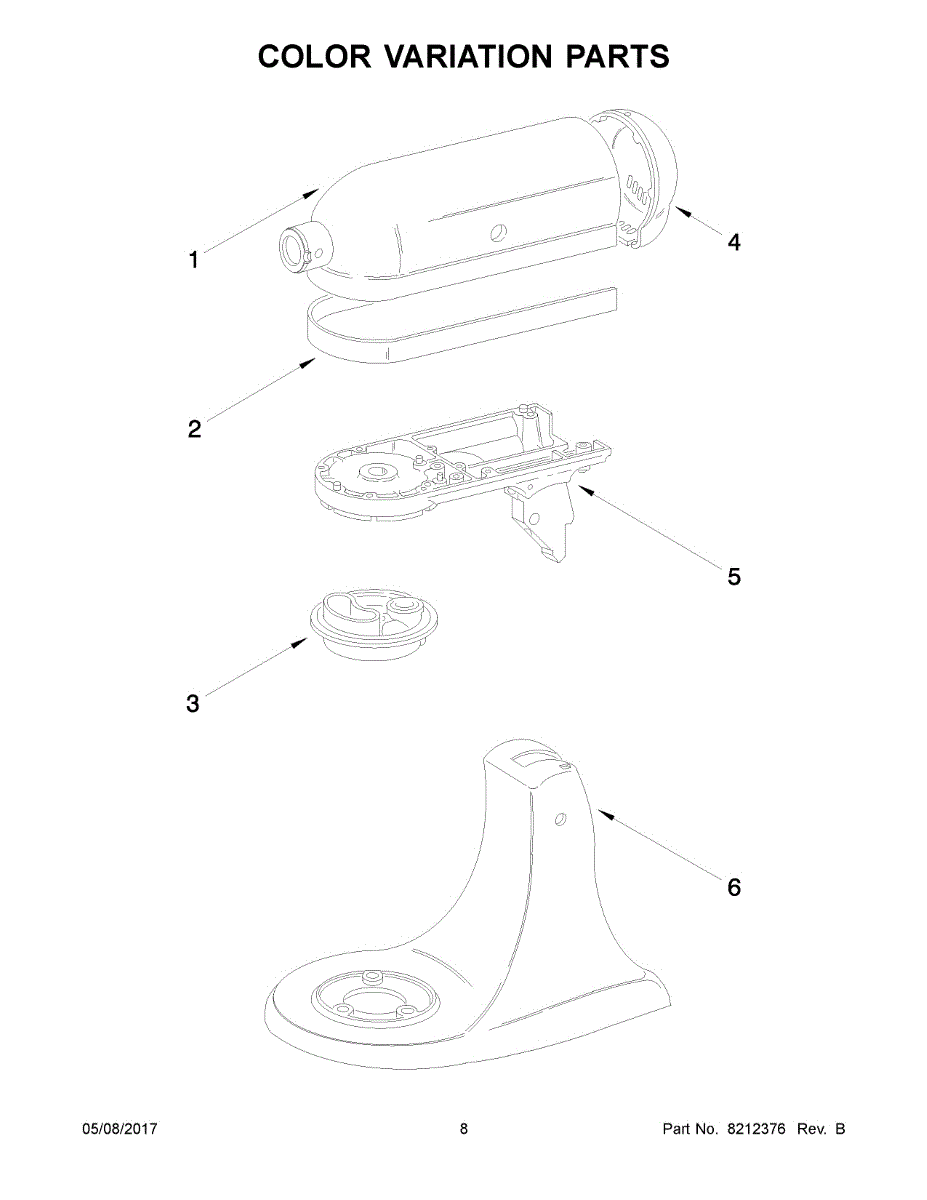 COLOR VARIATION PARTS

1

4

2

5

3

6

05/08/2017

8

Part No. 8212376 Rev. B