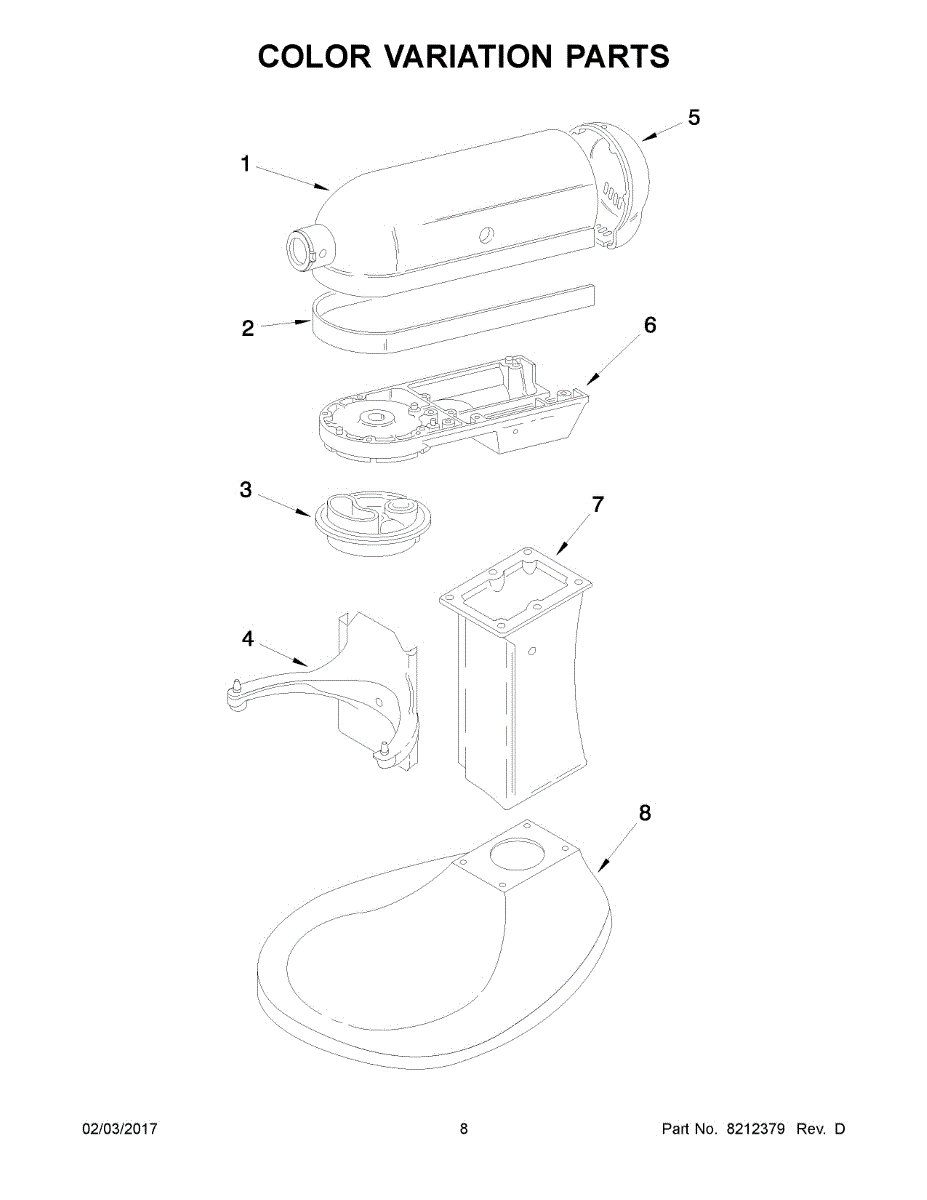 COLOR VARIATION PARTS

1

5

2

6

3

7

4

8

02/03/2017

8

Part No. 8212379 Rev. D