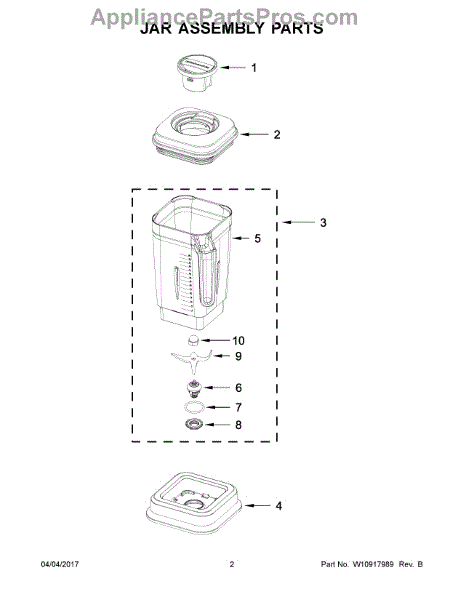 AppliancePartsPros.com

JAR ASSEMBLY PARTS

1

2

3

5

10

9

6

7

8

4

04/04/2017

2

Part No. W10917989 Rev. B