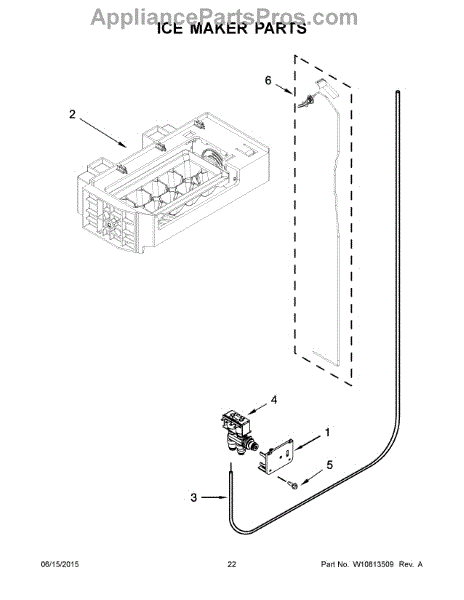 AppliancePartsPros.com
ICE MAKER PARTS

6
2
4
1
5
3

06/15/2015
22
Part No. W10813509 Rev. A