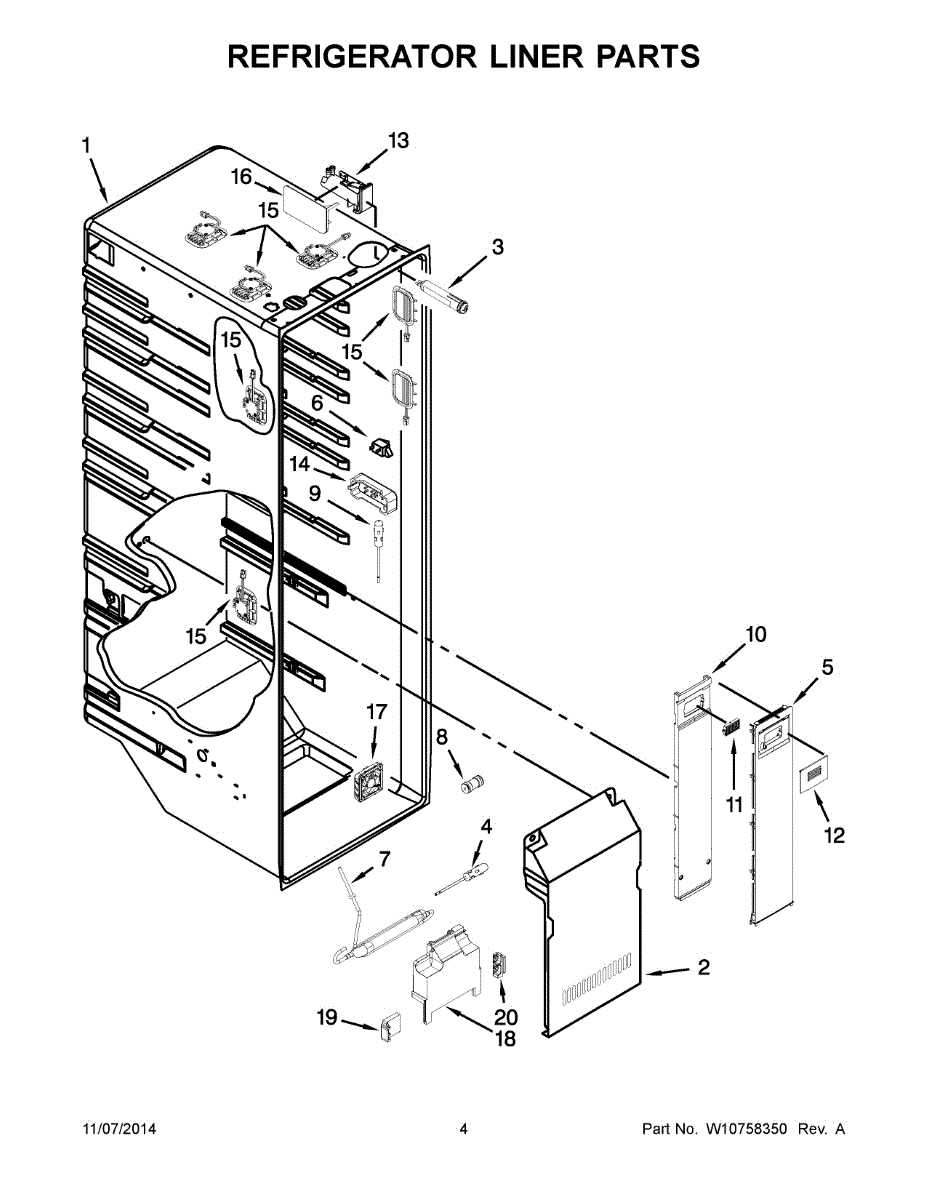 REFRIGERATOR LINER PARTS

1
13
16
15
3
15
15
6
14
9
15
10
5
17
8
11
12
4
7
2
19
20
18

11/07/2014
4
Part No. W10758350 Rev. A