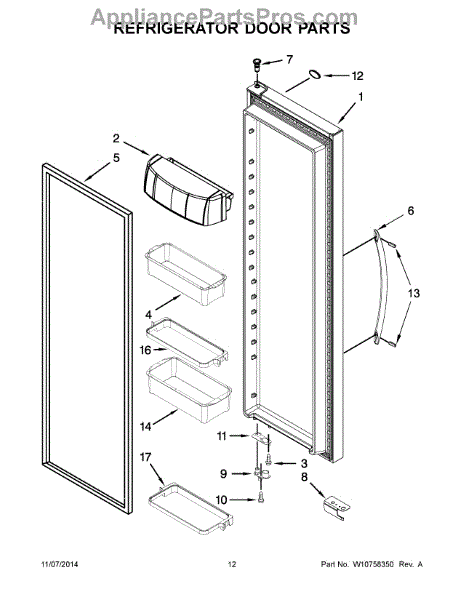 AppliancePartsPros.com
REFRIGERATOR DOOR PARTS

7
12
1
2
5
6
13
4
16
14
11
3
9
8
17
10

11/07/2014
12
Part No. W10758350 Rev. A