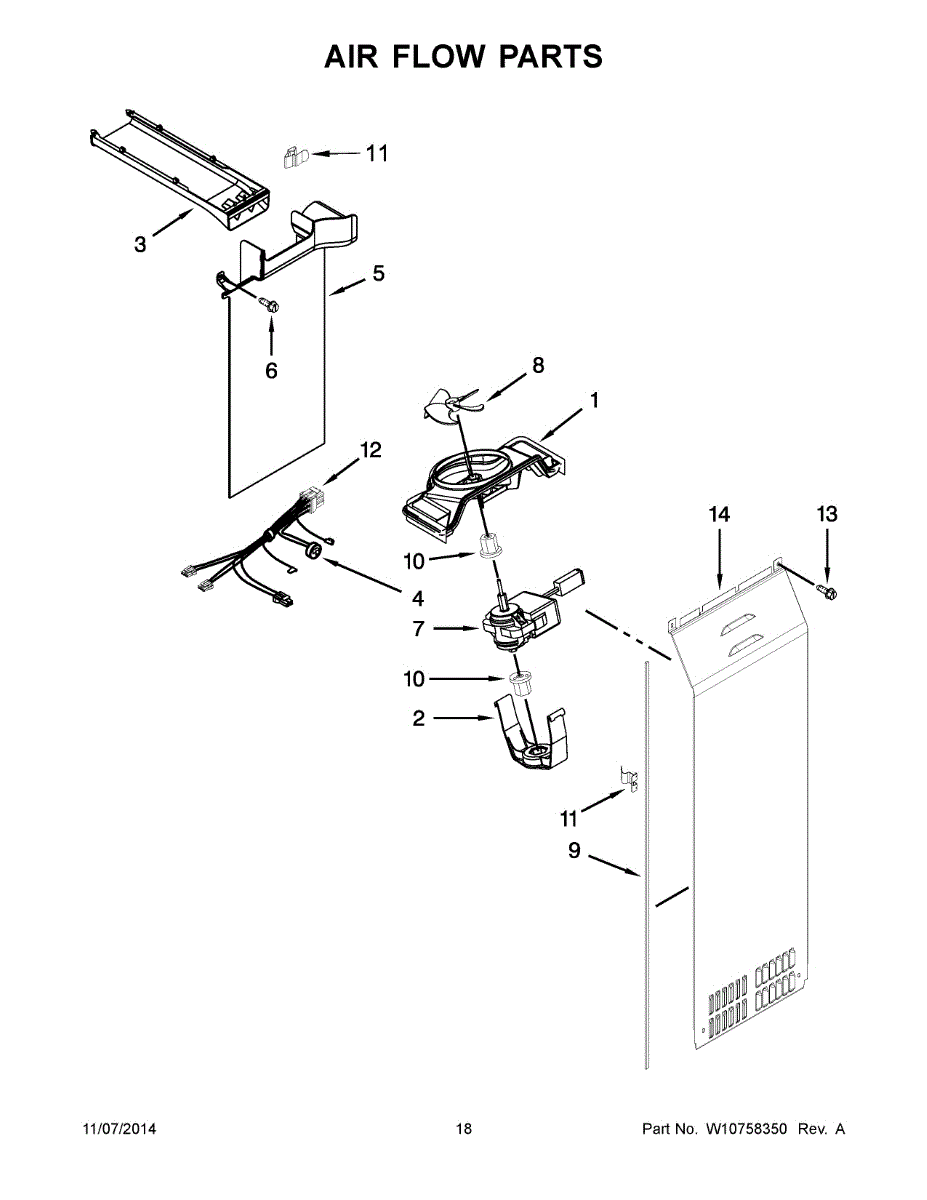 AIR FLOW PARTS

11

3

5

6

8

1

12

14

13

10

4

7

10

2

11

9

11/07/2014

18

Part No. W10758350 Rev. A