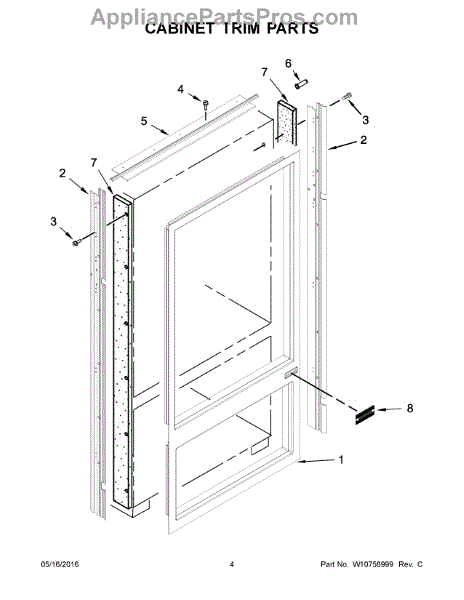 AppliancePartsPros.com
CABINET TRIM PARTS

6
7
4
3
5
2
7
2
3
8
1

05/16/2016
4
Part No. W10756999 Rev. C