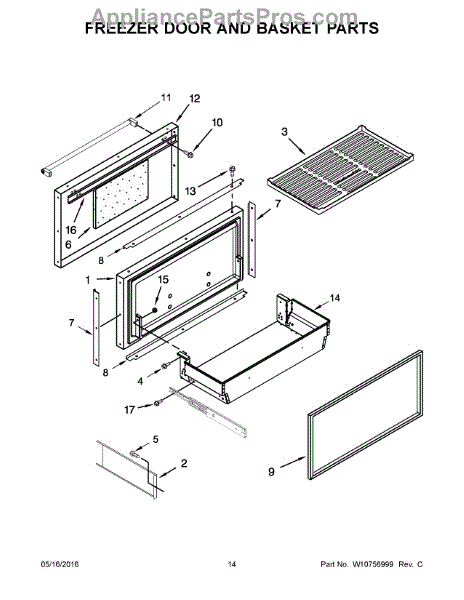 AppliancePartsPros.com
FREEZER DOOR AND BASKET PARTS

11
12
10
3
13
7
16
6
8
1
15
14
7
8
4
17
5
2
9

05/16/2016
14
Part No. W10756999 Rev. C