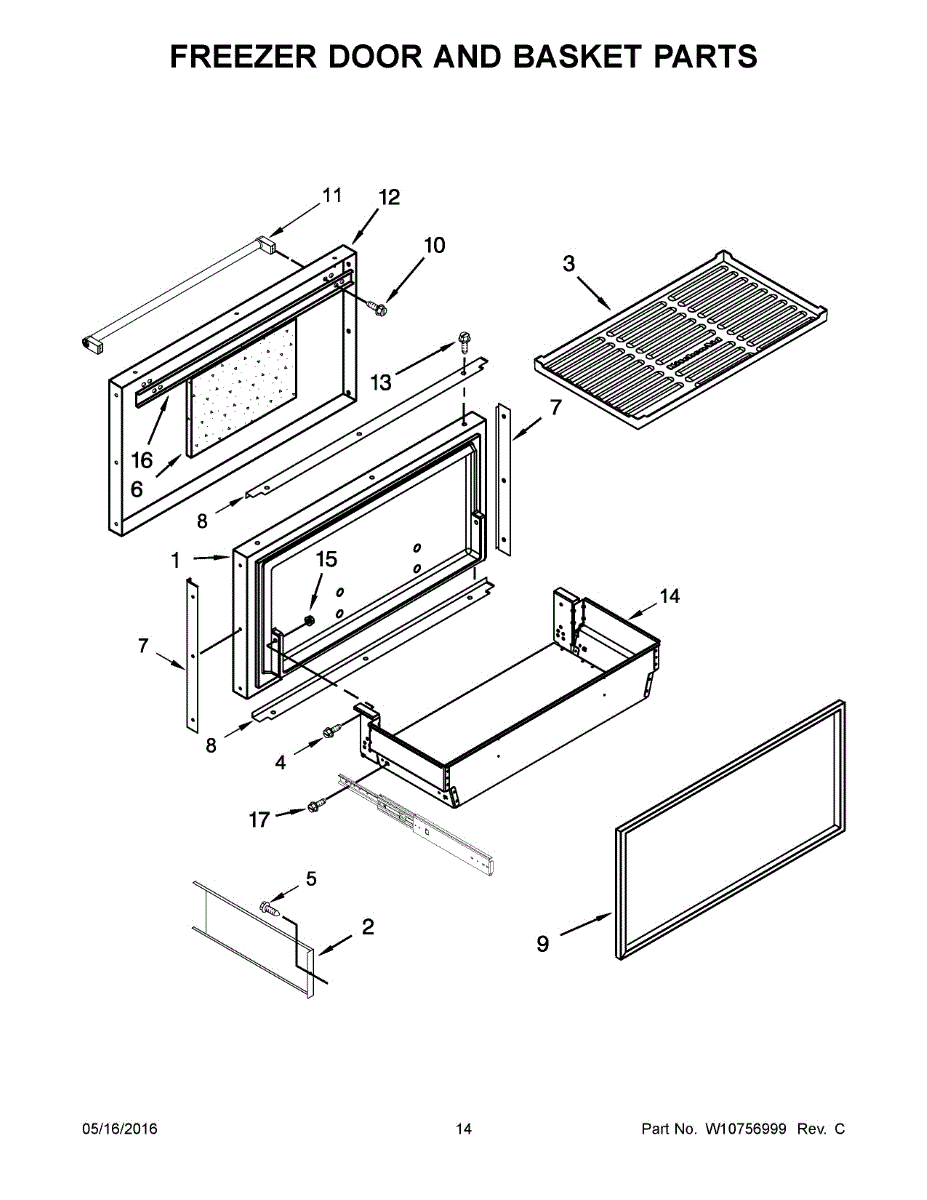 FREEZER DOOR AND BASKET PARTS

11
12
10
3
13
7
16
6
8
1
15
14
7
8
4
17
5
2
9

05/16/2016
14
Part No. W10756999 Rev. C