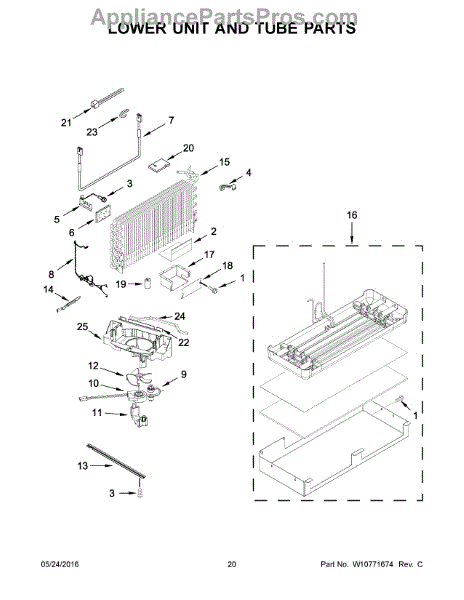 AppliancePartsPros.com
LOWER UNIT AND TUBE PARTS

21
23
7
20
15
4
3
5
6
2
16
8
17
18
1
19
14
24
25
22
12
9
10
11
1
13
3

05/24/2016 20 Part No. W10771674 Rev. C