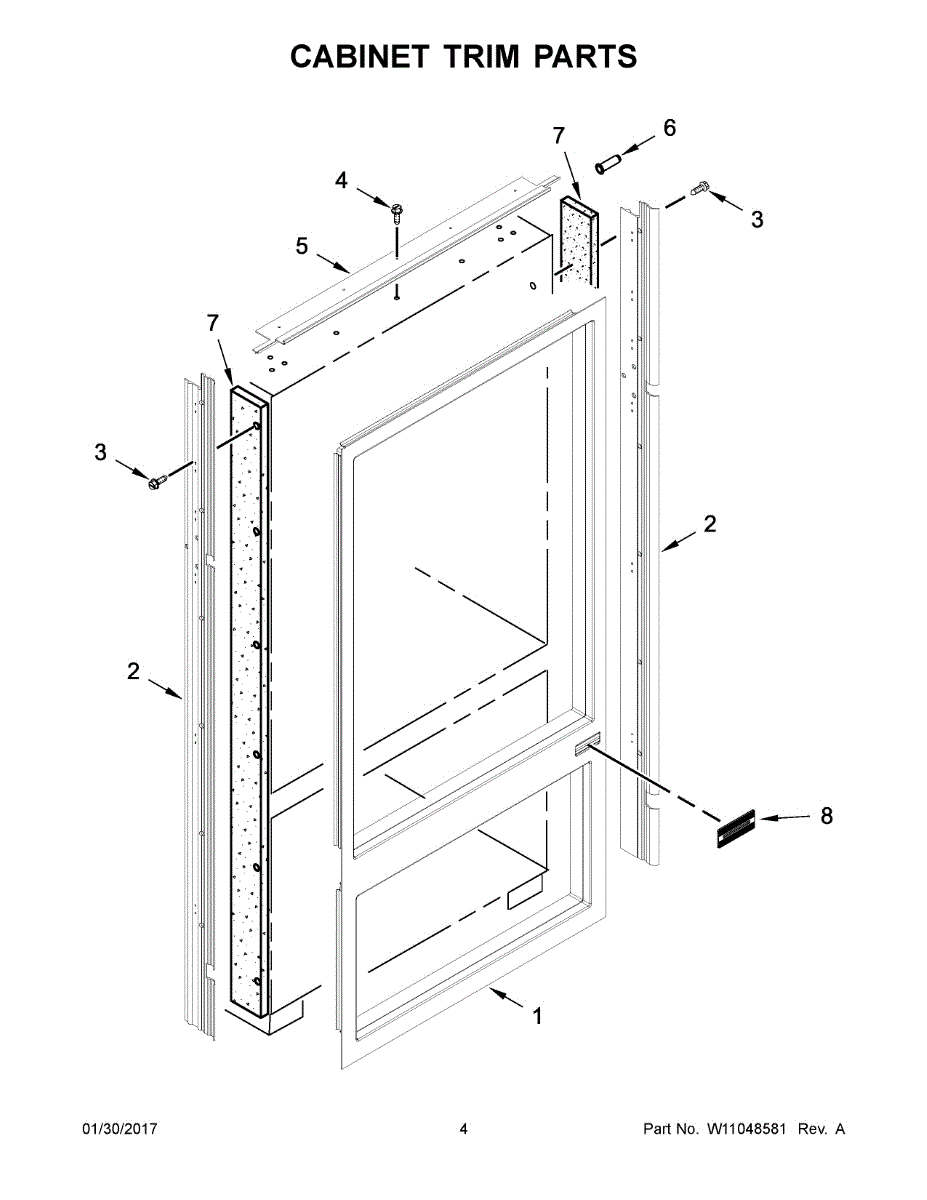 CABINET TRIM PARTS

7
6
4
3
5
7
3
2
2
8
1

01/30/2017
4
Part No. W11048581 Rev. A