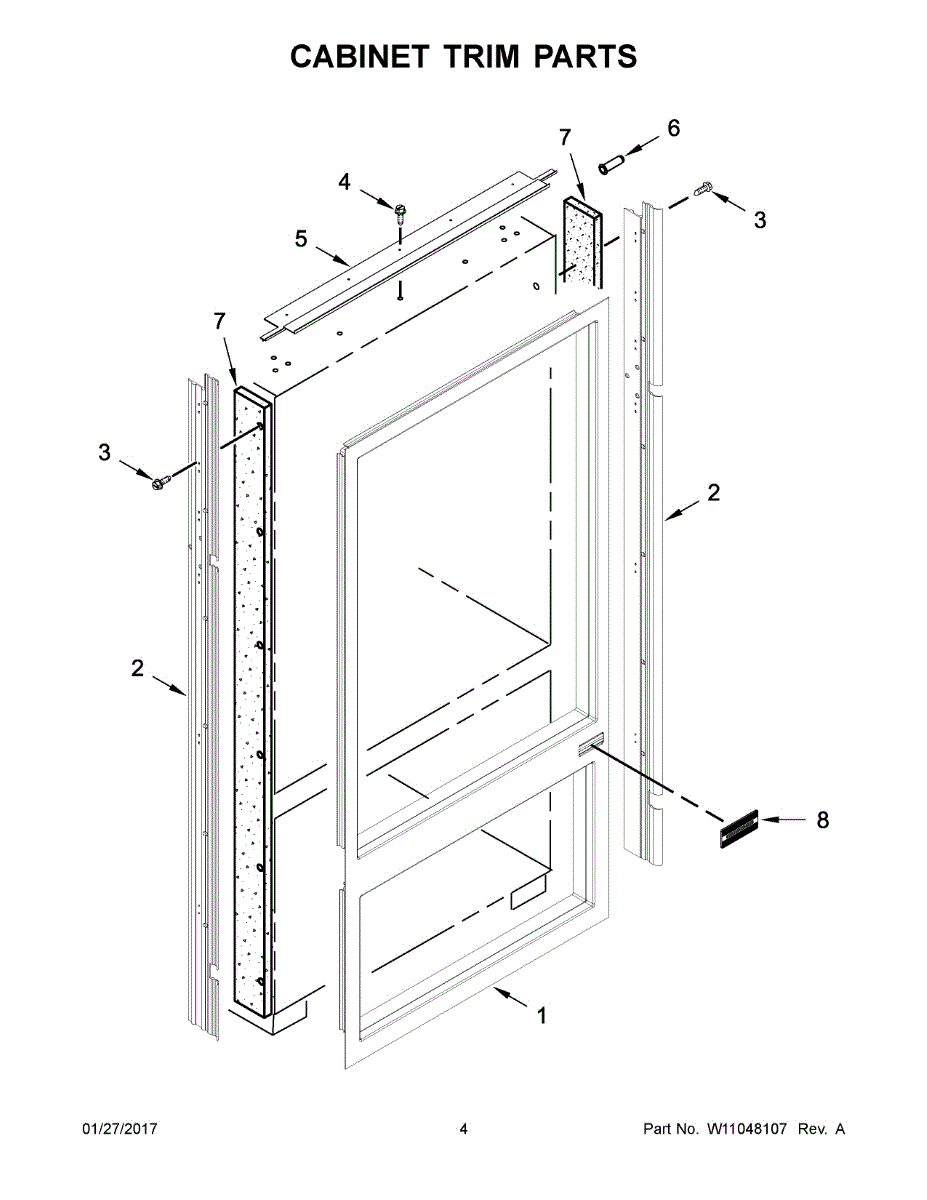 CABINET TRIM PARTS

7
6
4
3
5
7
3
2
2
8
1

01/27/2017
4
Part No. W11048107 Rev. A