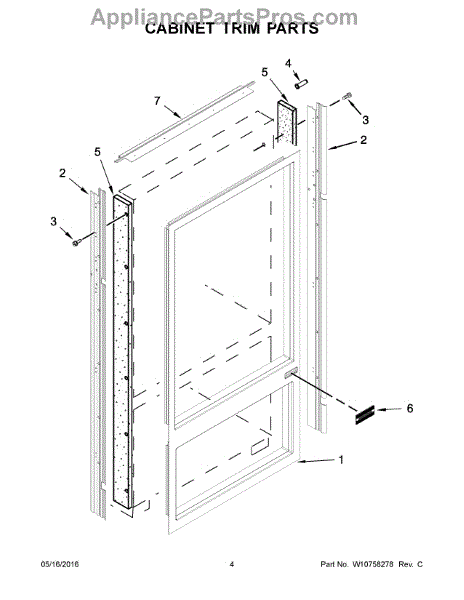 AppliancePartsPros.com
CABINET TRIM PARTS

4
5
7
3
2
5
2
3
6
1

05/16/2016
4
Part No. W10758278 Rev. C