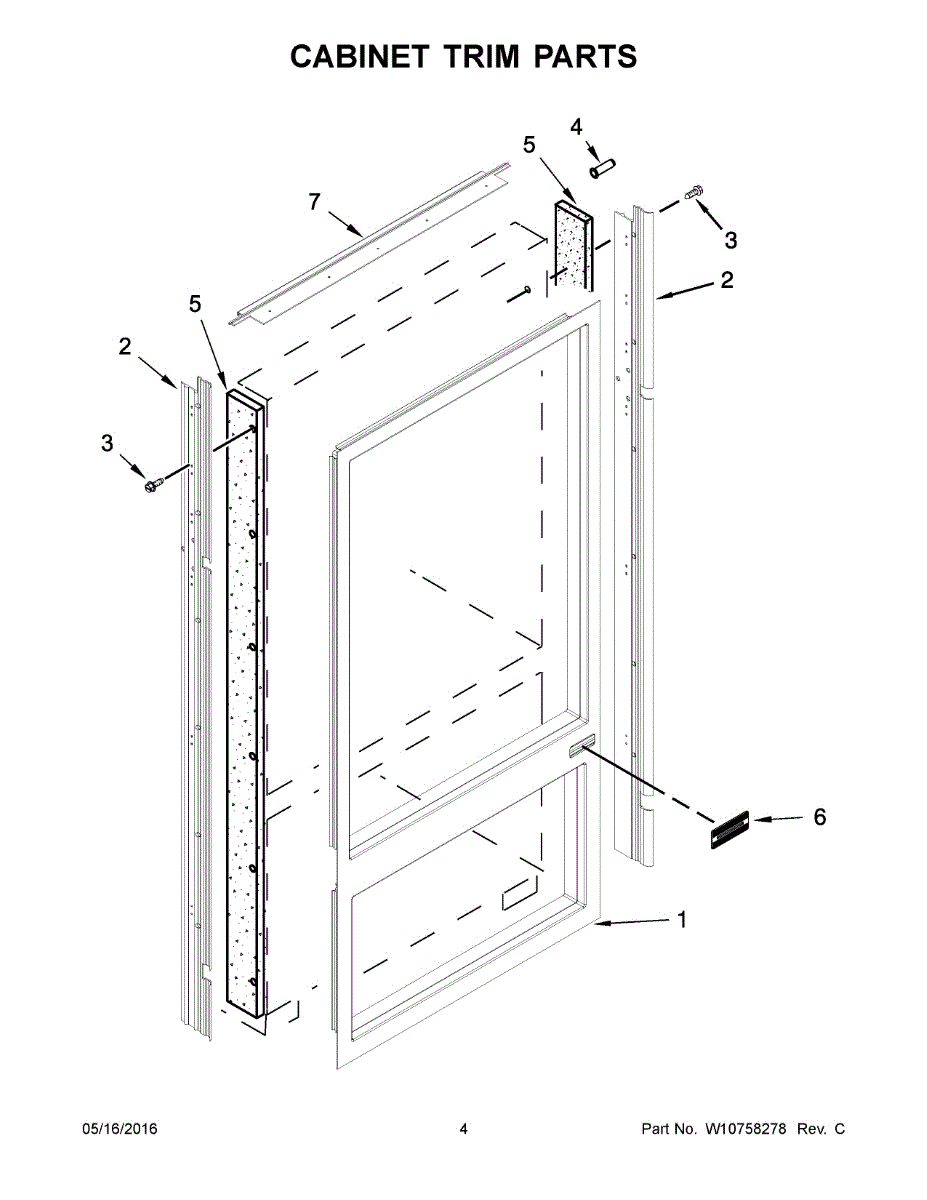 CABINET TRIM PARTS

4
5
7
3
2
5
2
3
6
1

05/16/2016
4
Part No. W10758278 Rev. C