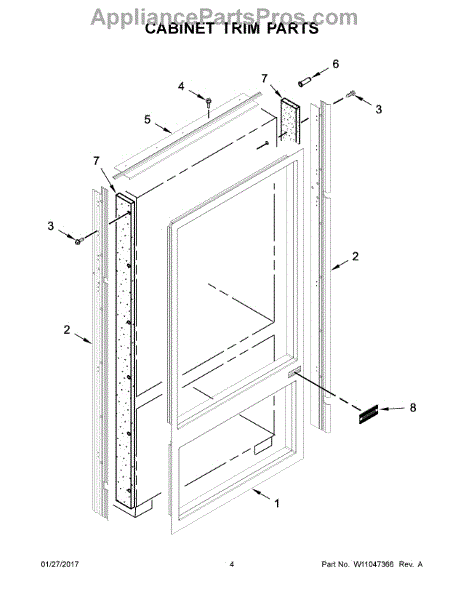 AppliancePartsPros.com
CABINET TRIM PARTS

6
7
4
3
5
7
3
2
2
8
1

01/27/2017
4
Part No. W11047366 Rev. A