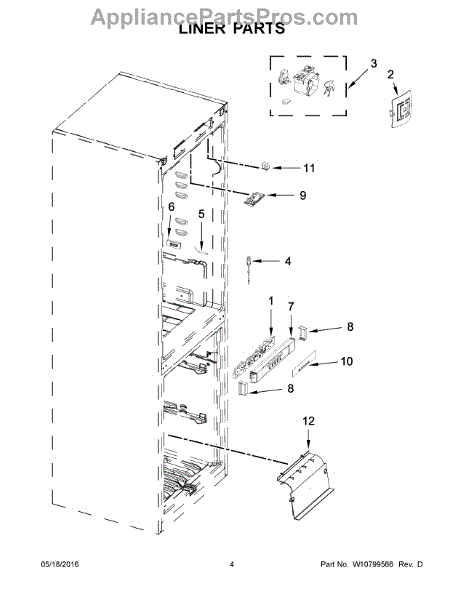 AppliancePartsPros.com

LINER PARTS

3
2
11
9
6
5
4
1
7
8
10
8
12

05/18/2016

4

Part No. W10799566 Rev. D