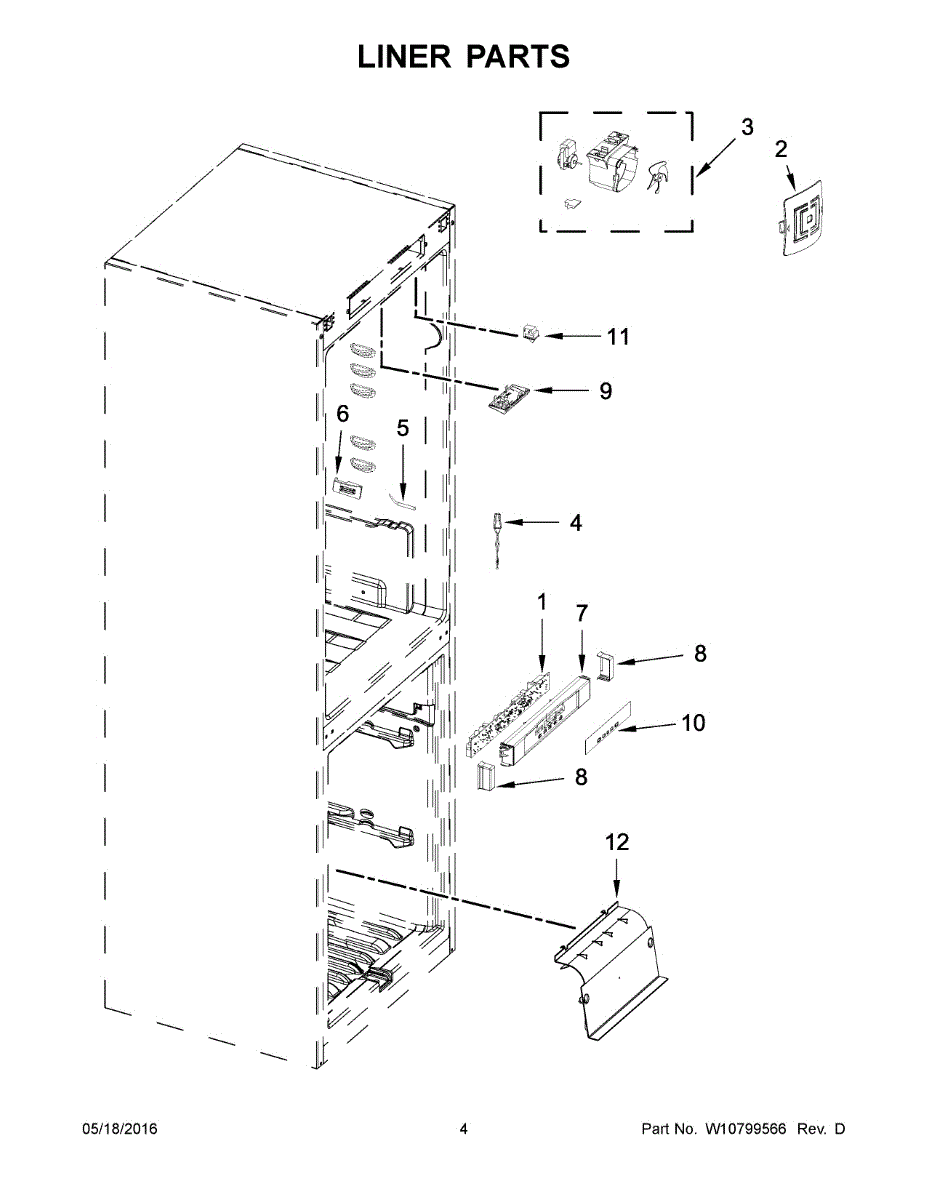 LINER PARTS

3
2
11
9
6
5
4
1
7
8
10
8
12

05/18/2016
4
Part No. W10799566 Rev. D