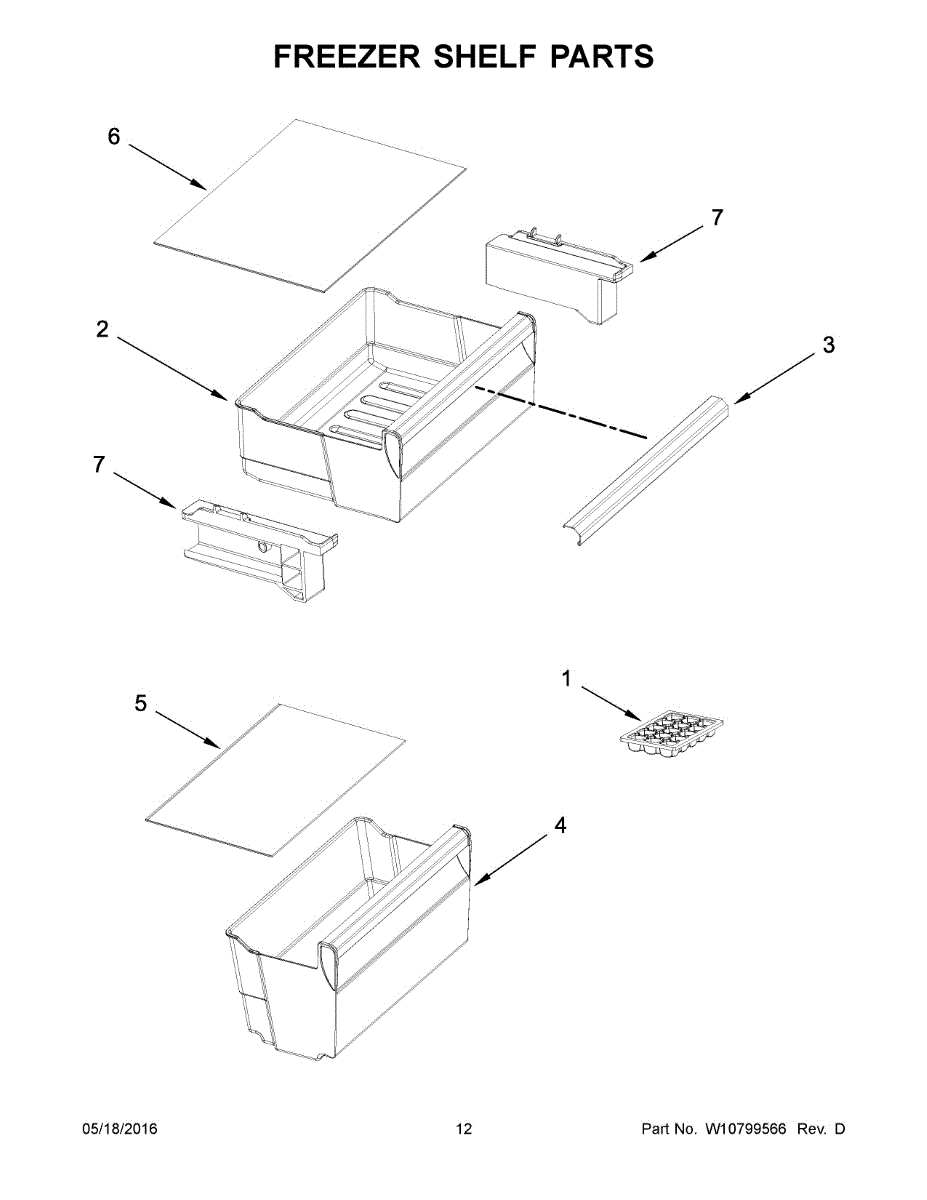 FREEZER SHELF PARTS

6

7

2

3

7

1

5

4

05/18/2016

12

Part No. W10799566 Rev. D