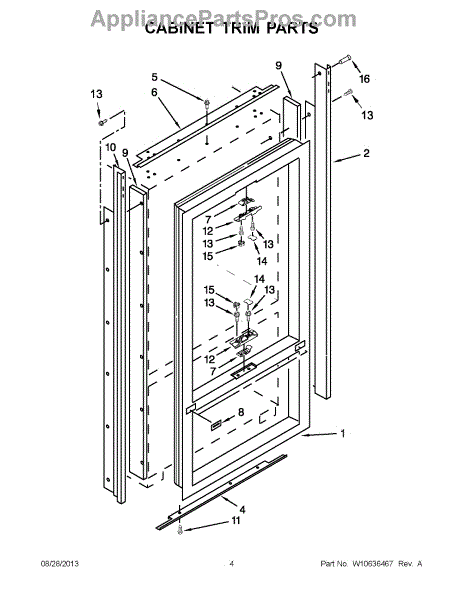 AppliancePartsPros.com
CABINET TRIM PARTS

5
6
9
16
13
13
2
10
9
7
12
13
13
15
14
14
15
13
13
12
7
8
1
4
11

08/28/2013
4
Part No. W10636467 Rev. A