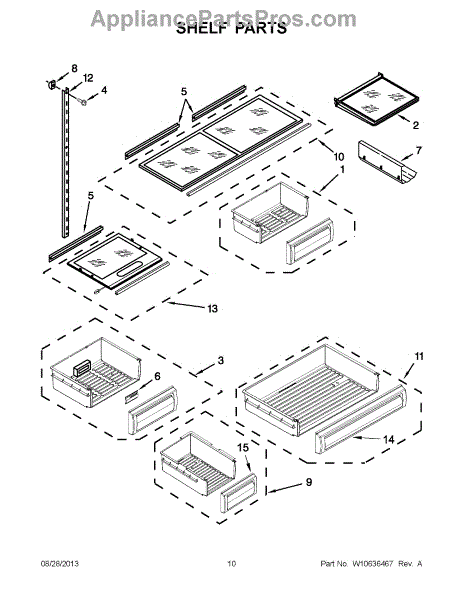 AppliancePartsPros.com
SHELF PARTS

8
12
4
5
2
7
10
1
5
13
3
6
11
14
15
9

08/28/2013 10 Part No. W10636467 Rev. A