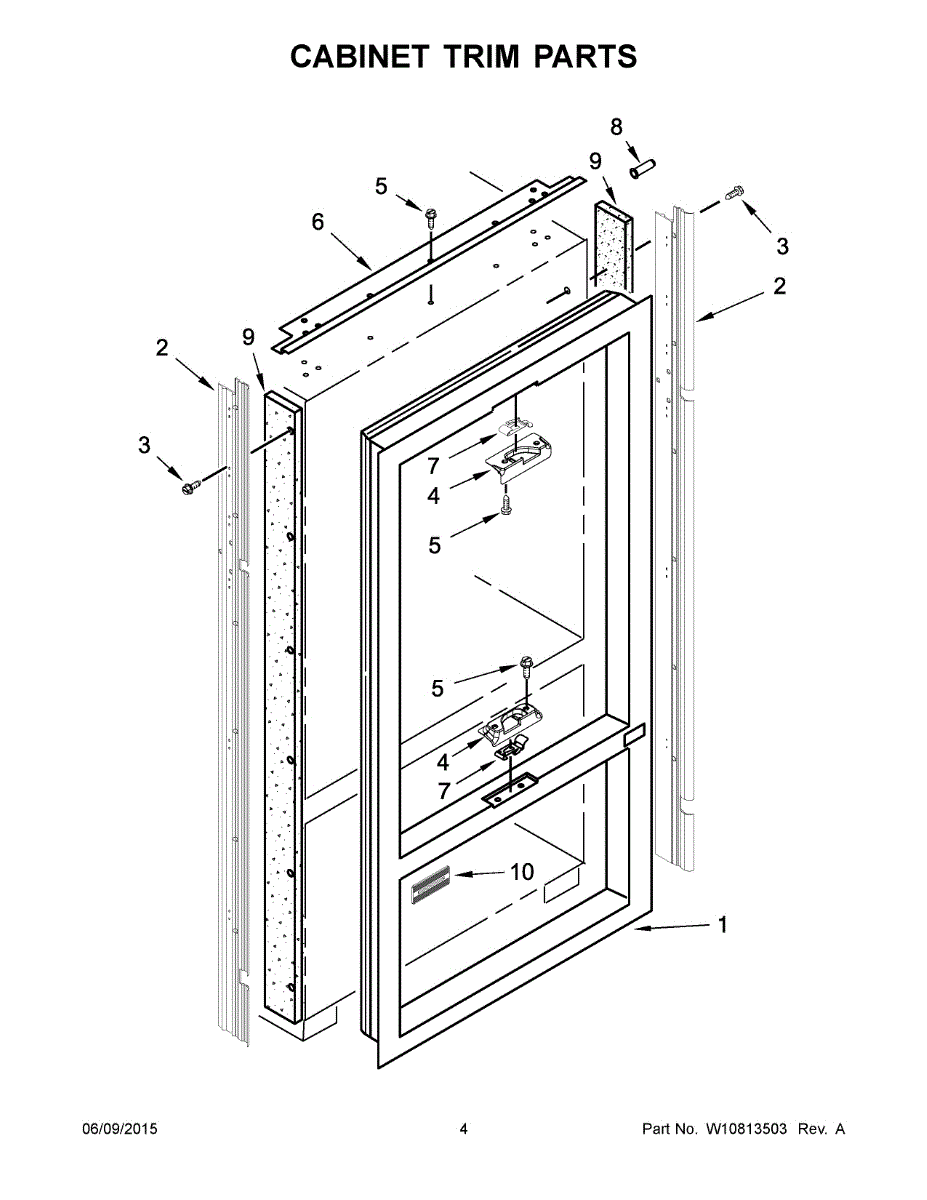 CABINET TRIM PARTS

8
9
5
3
6
2
2
9
3
7
4
5
5
4
7
10
1

06/09/2015
4
Part No. W10813503 Rev. A