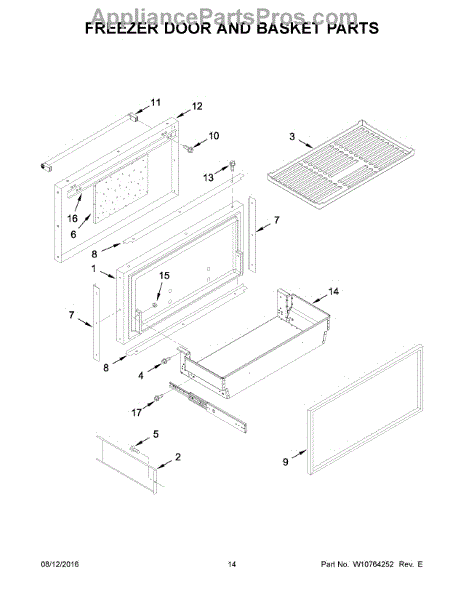 AppliancePartsPros.com
FREEZER DOOR AND BASKET PARTS

11
12
10
3
13
16
6
7
8
1
15
14
7
8
4
17
5
2
9

08/12/2016
14
Part No. W10764252 Rev. E