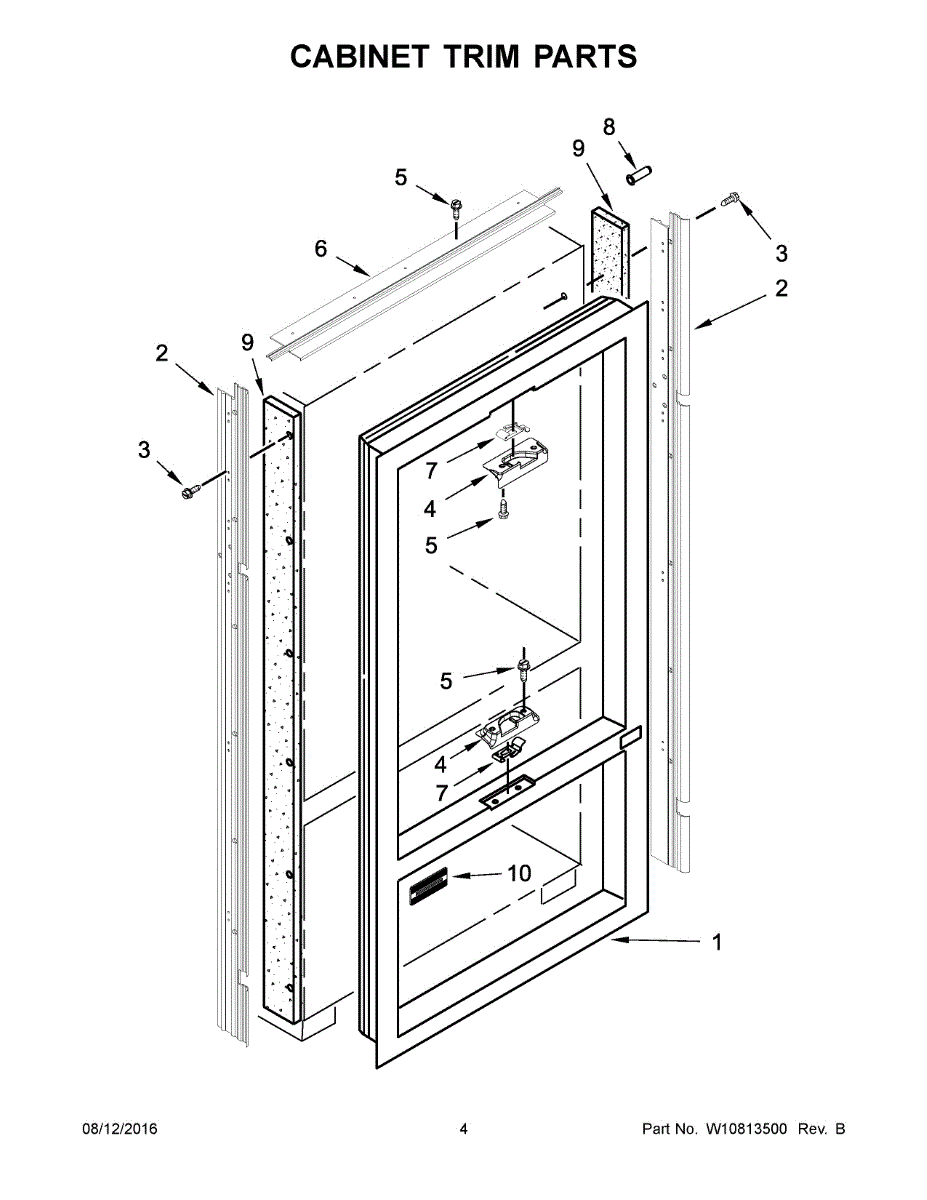 CABINET TRIM PARTS

8
9
5
3
6
2
2
9
3
7
4
5
5
4
7
10
1

08/12/2016
4
Part No. W10813500 Rev. B