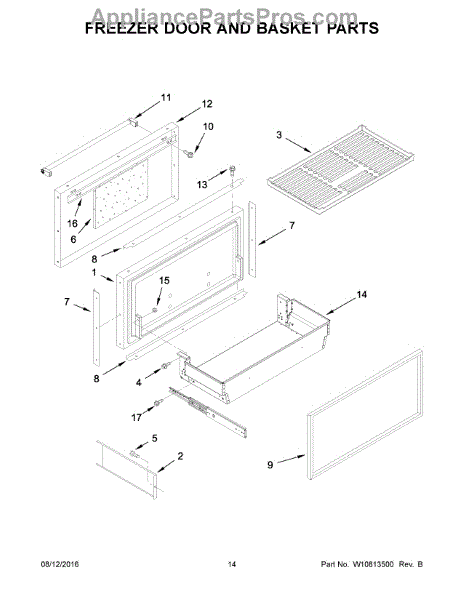 AppliancePartsPros.com
FREEZER DOOR AND BASKET PARTS

11
12
10
3
13
16
6
7
8
1
15
7
14
8
4
17
5
2
9

08/12/2016

14

Part No. W10813500 Rev. B