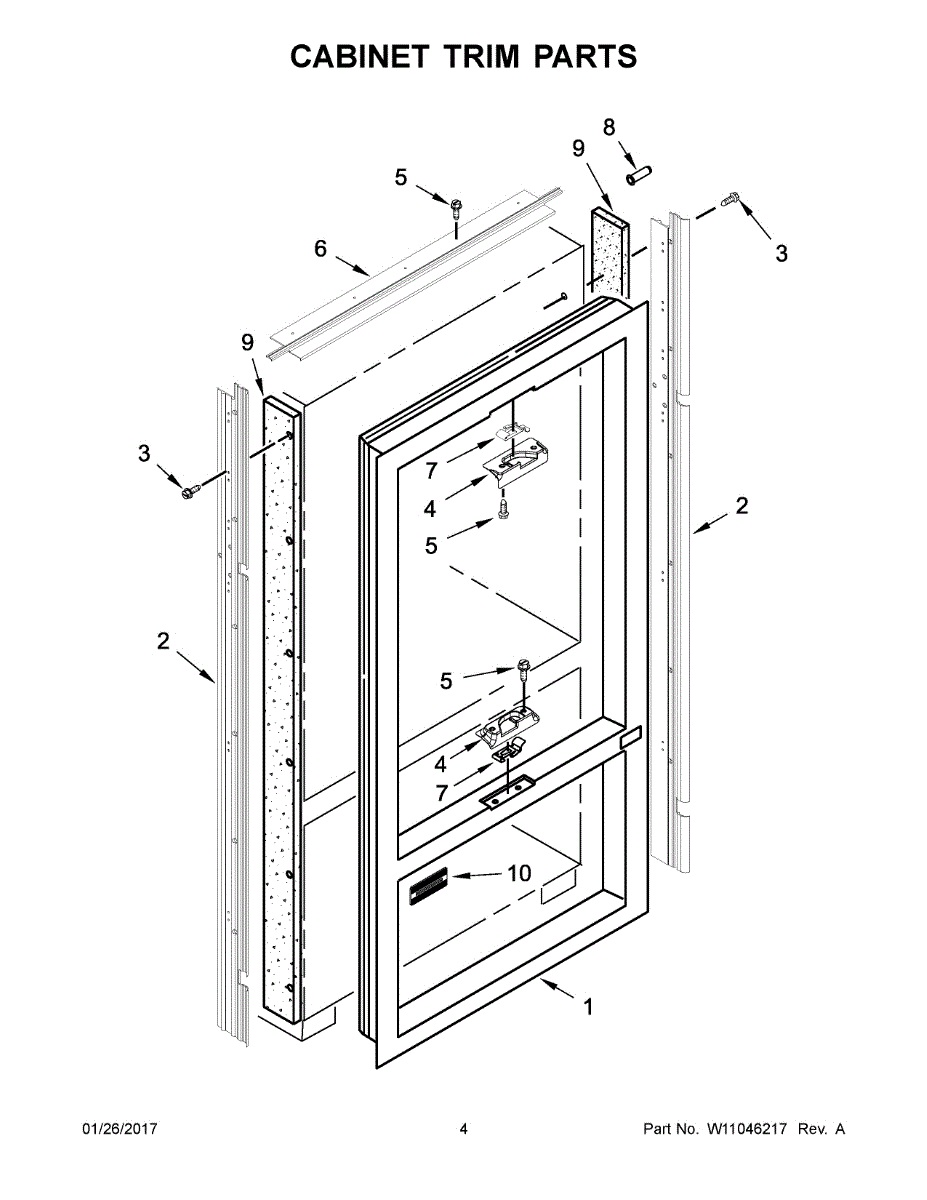 CABINET TRIM PARTS

8
9
5
3
6
9
3
7
4
5
2
2
5
4
7
10
1

01/26/2017
4
Part No. W11046217 Rev. A