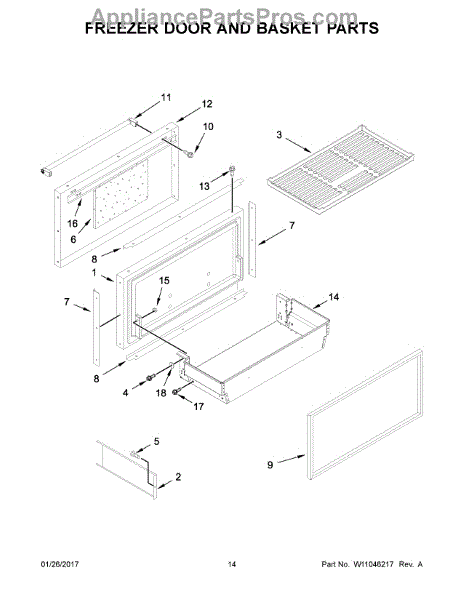 AppliancePartsPros.com
FREEZER DOOR AND BASKET PARTS

11
12
10
3
13
16
6
7
8
1
15
7
14
8
4
18
17
5
2
9

01/26/2017 14 Part No. W11046217 Rev. A