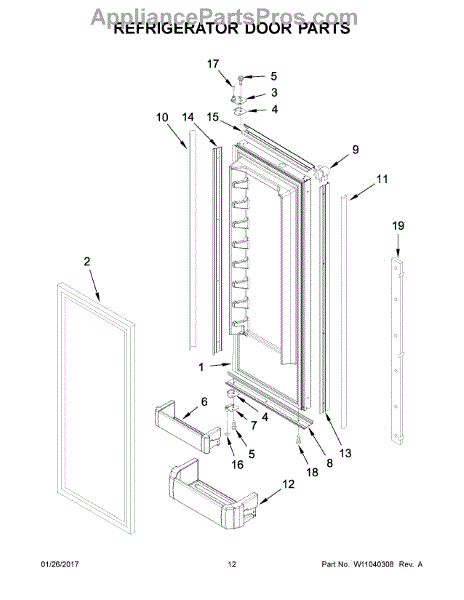 AppliancePartsPros.com
REFRIGERATOR DOOR PARTS

17
5
3
4
10
14
15
9
11
19
2
1
6
4
7
5
16
18
8
13
12

01/26/2017
12
Part No. W11040308 Rev. A