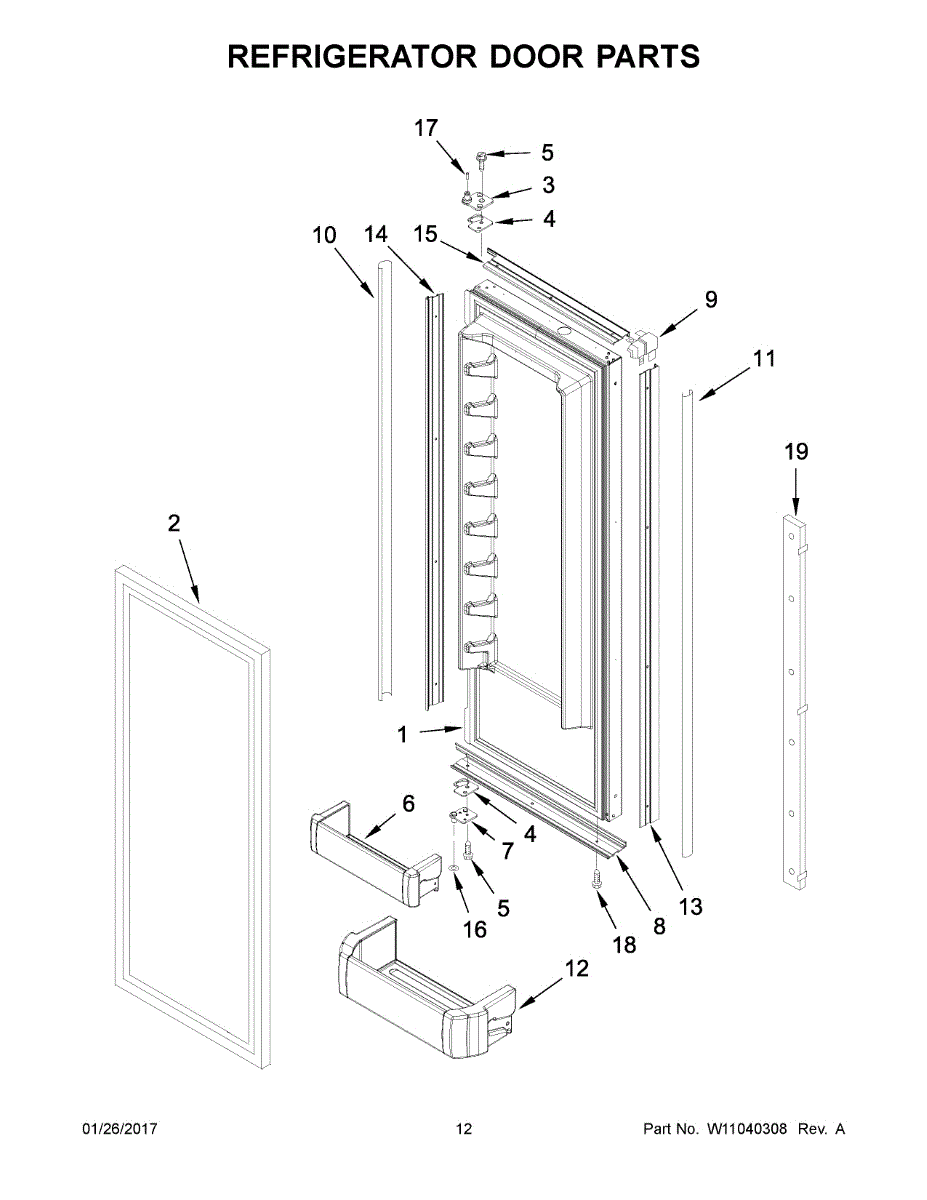 REFRIGERATOR DOOR PARTS

17
5
3
4
10
14
15
9
11
19
2
1
6
4
7
5
16
18
8
13
12

01/26/2017
12
Part No. W11040308 Rev. A