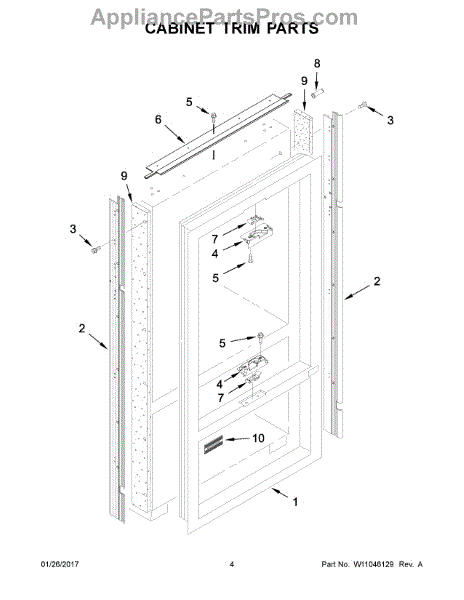 AppliancePartsPros.com
CABINET TRIM PARTS

8
9
5
3
6
9
3
7
4
5
2
2
5
4
7
10
1

01/26/2017

4

Part No. W11046129 Rev. A