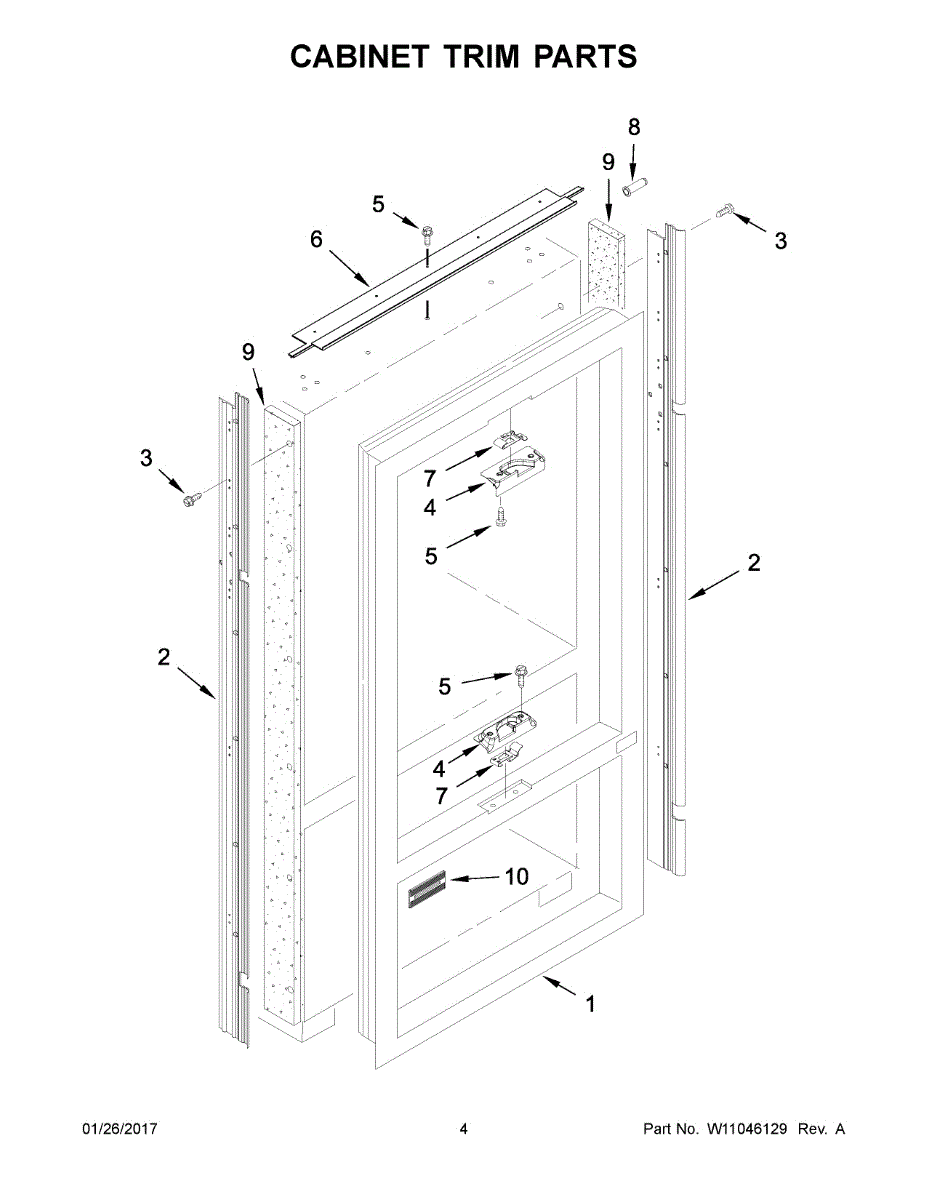 CABINET TRIM PARTS

8
9
5
3
6
9
3
7
4
5
2
2
5
4
7
10
1

01/26/2017
4
Part No. W11046129 Rev. A