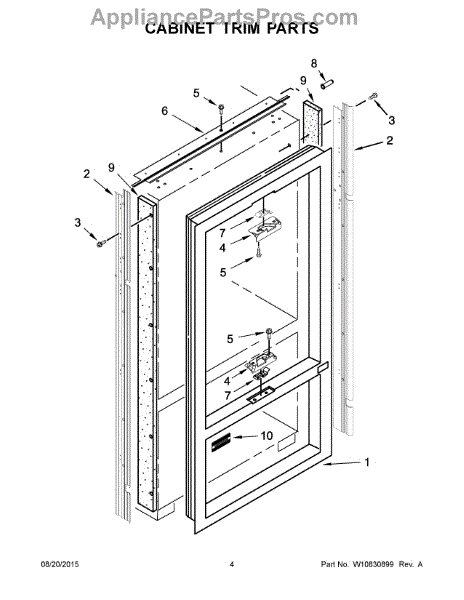 AppliancePartsPros.com

CABINET TRIM PARTS

8
9
5
3
6
2
2
9
3
7
4
5
5
4
7
10
1

08/20/2015 4 Part No. W10830899 Rev. A