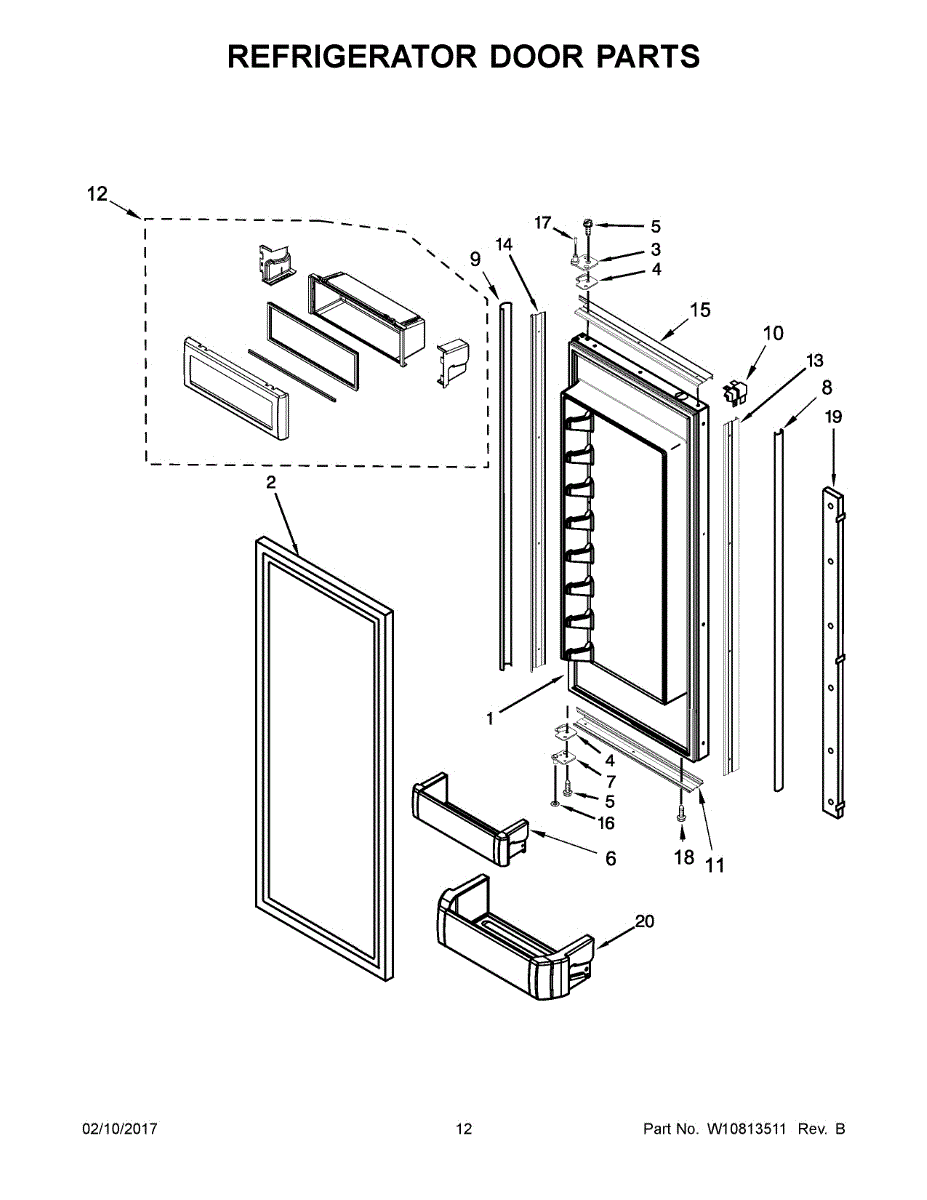 REFRIGERATOR DOOR PARTS

12

9

14

17

5

3

4

15

10

13

8

19

2

1

4

7

5

16

6

18

11

20

02/10/2017

12

Part No. W10813511 Rev. B