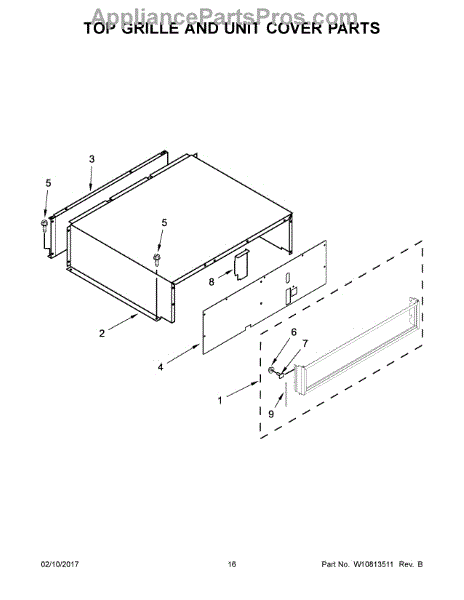 AppliancePartsPros.com

TOP GRILLE AND UNIT COVER PARTS

3
5
5
8
2
4
6
7
1
9

02/10/2017
16
Part No. W10813511 Rev. B