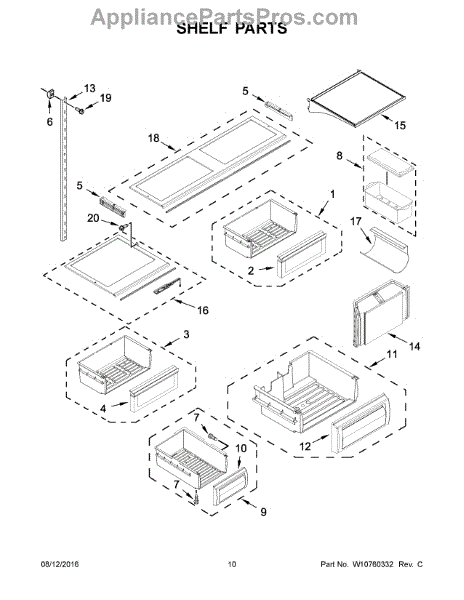 AppliancePartsPros.com
SHELF PARTS

13
19
6
5
15
18
8
5
1
20
17
2
16
14
3
11
4
7
10
12
7
9

08/12/2016 10 Part No. W10780332 Rev. C