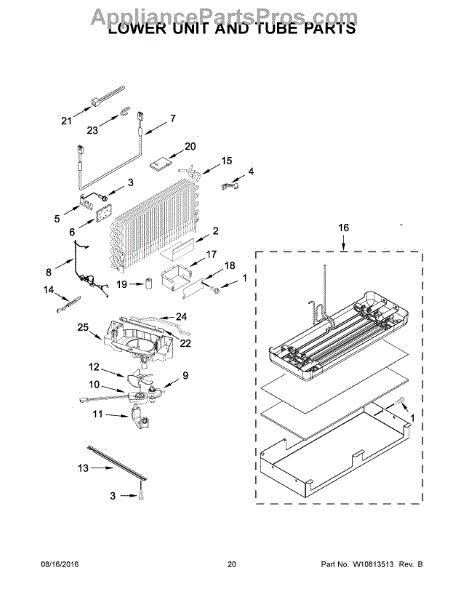 AppliancePartsPros.com
LOWER UNIT AND TUBE PARTS

21
23
7
20
15
4
3
5
6
2
16
8
17
18
1
19
14
24
25
22
12
9
10
11
1
13
3

08/16/2016
20
Part No. W10813513 Rev. B