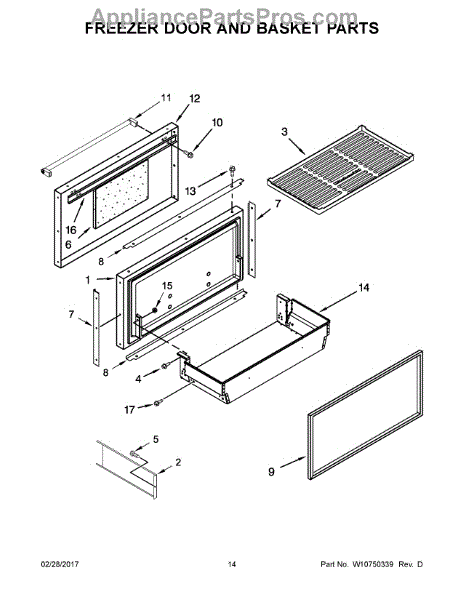 AppliancePartsPros.com
FREEZER DOOR AND BASKET PARTS

11
12
10
3
13
7
16
6
8
1
15
14
7
8
4
17
5
2
9

02/28/2017
14
Part No. W10750339 Rev. D