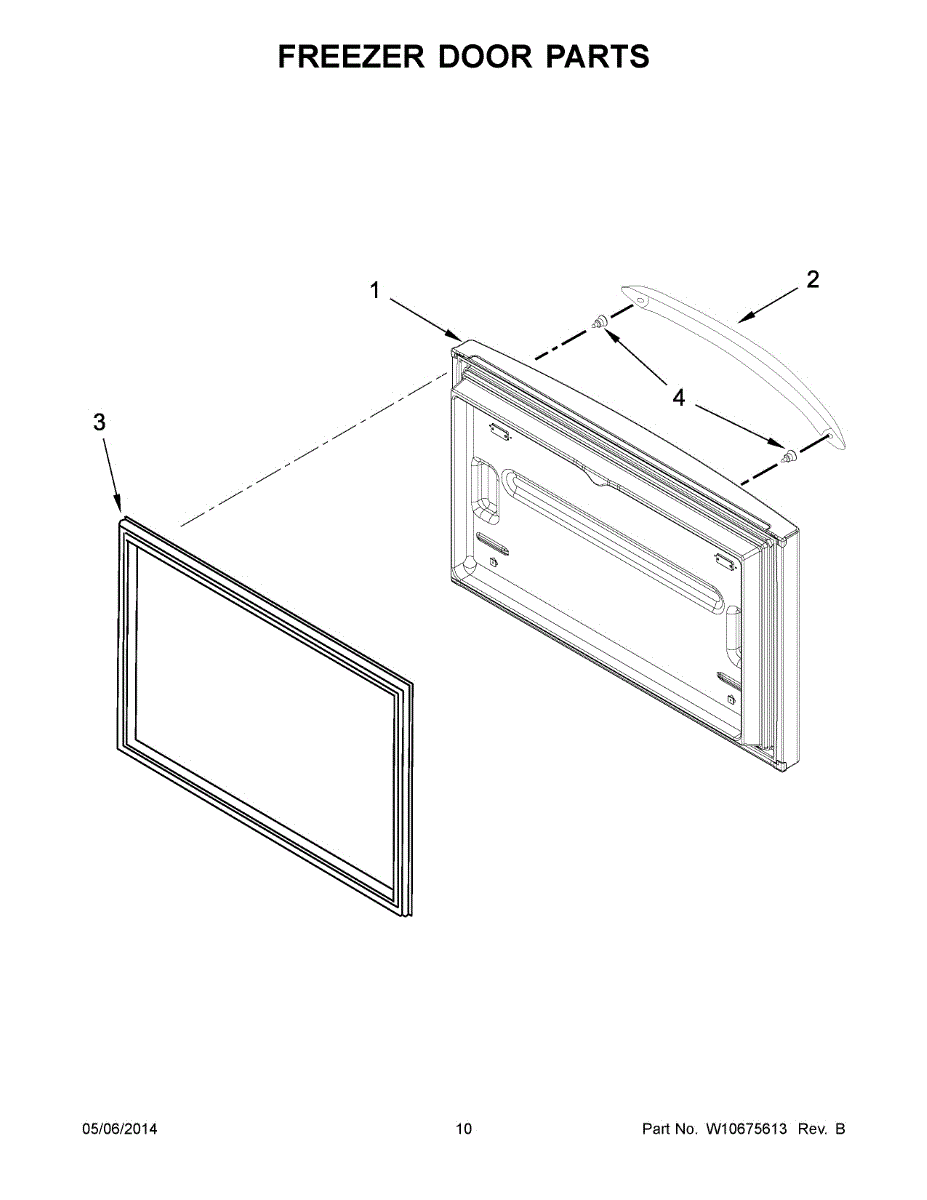 FREEZER DOOR PARTS

1

2

4

3

05/06/2014

10

Part No. W10675613 Rev. B