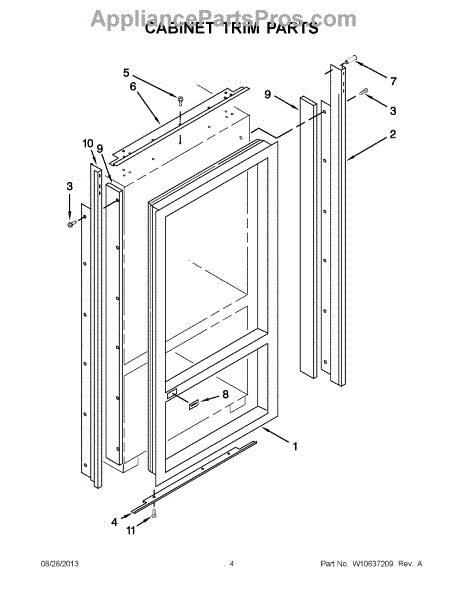 AppliancePartsPros.com
CABINET TRIM PARTS

5
6
9
7
3
2
10
9
3
8
1
4
11

08/28/2013
4
Part No. W10637209 Rev. A