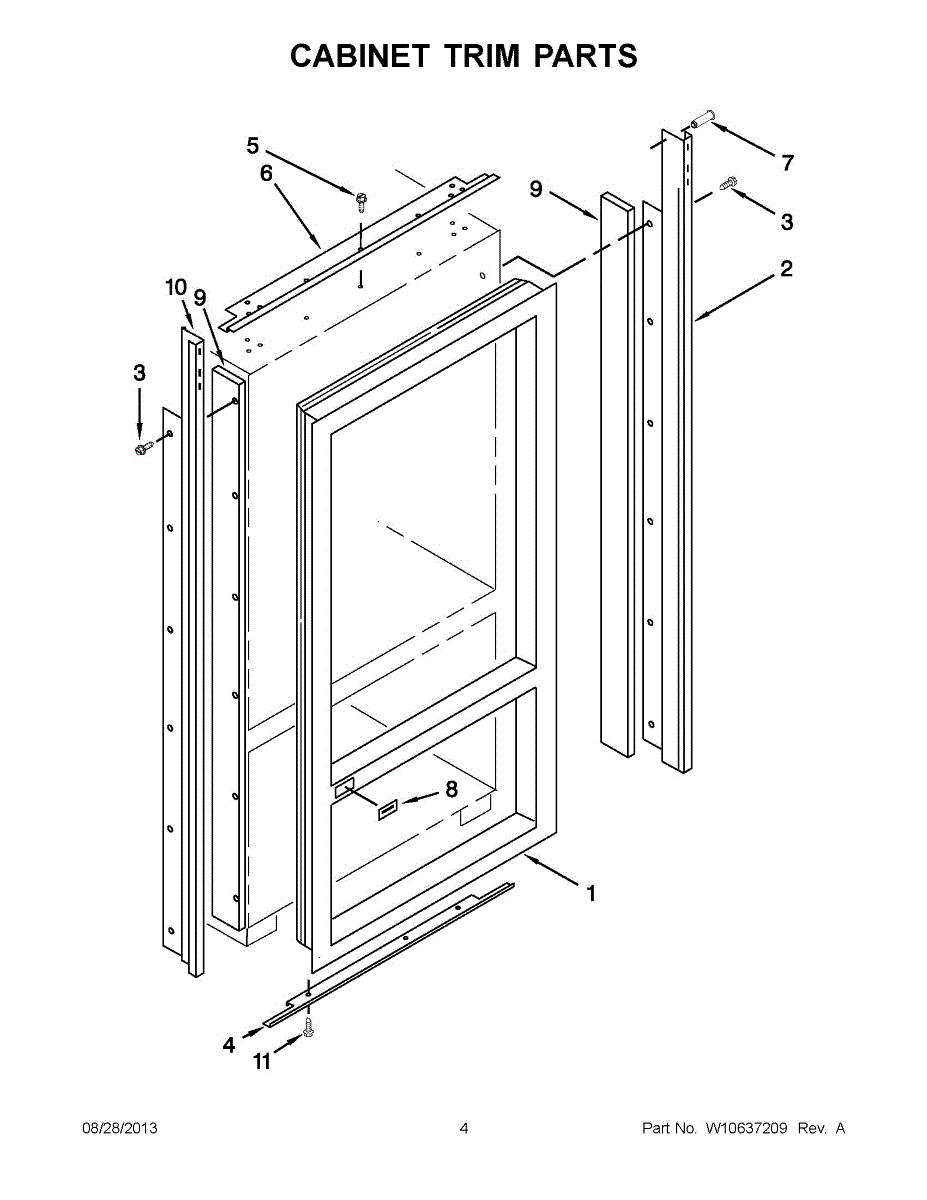 CABINET TRIM PARTS

5
6
9
7
3
2
10
9
3
8
1
4
11

08/28/2013 4 Part No. W10637209 Rev. A