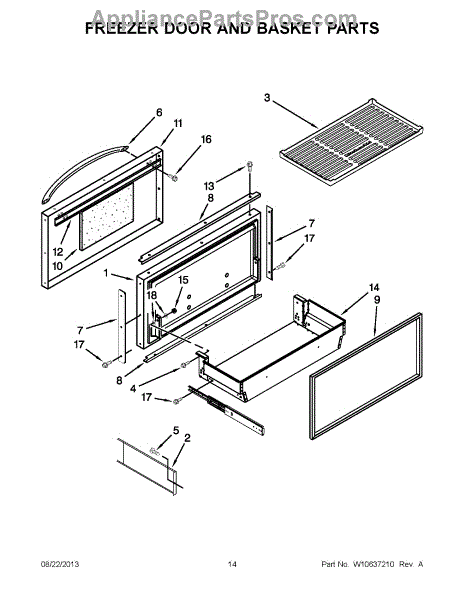 AppliancePartsPros.com

FREEZER DOOR AND BASKET PARTS

3

6

11

16

13

8

7

17

12

10

1

15

18

14

9

7

17

8

4

17

5

2

08/22/2013

14

Part No. W10637210 Rev. A