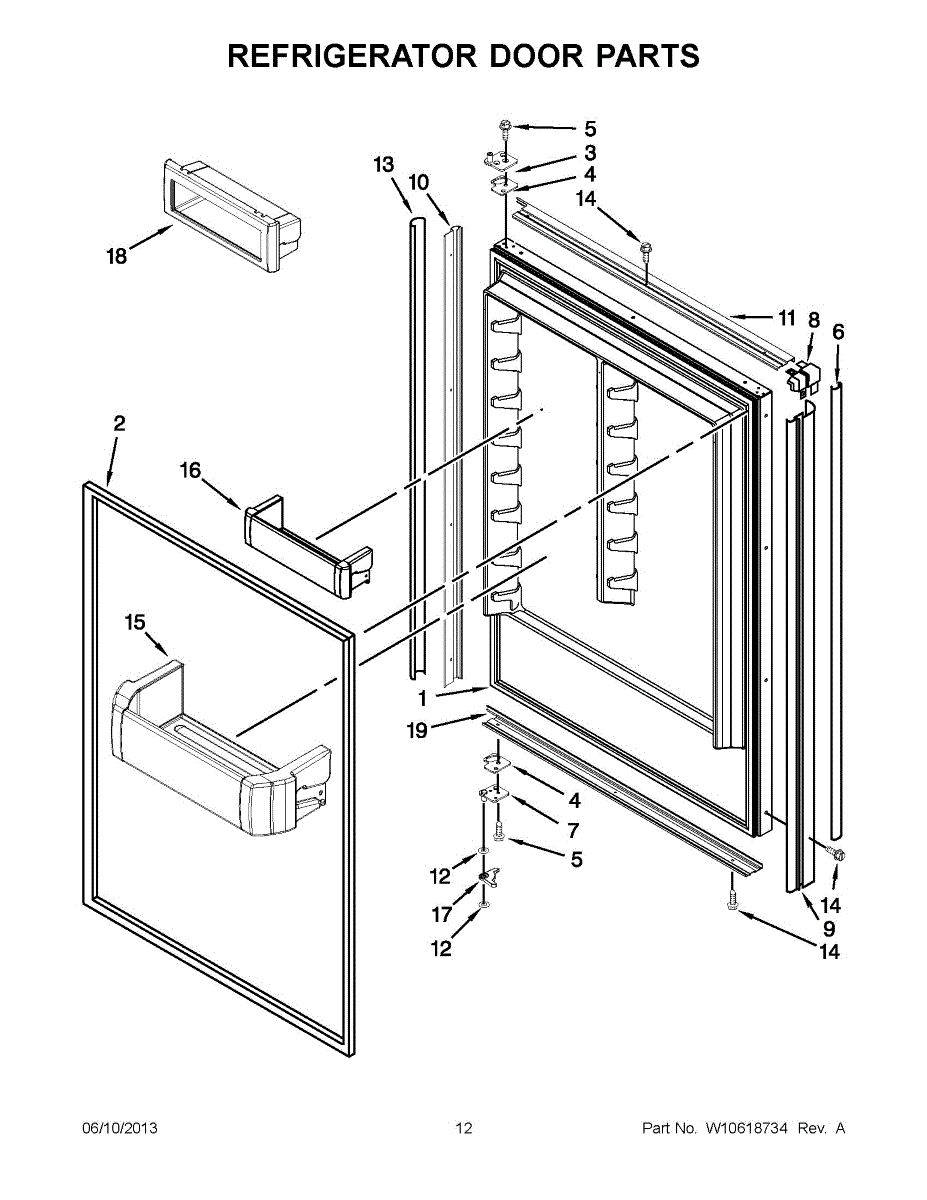 REFRIGERATOR DOOR PARTS

5
3
4
14
13
10
18
11
8
6
2
16
15
1
19
4
7
5
12
17
12
14
9
14

06/10/2013
12
Part No. W10618734 Rev. A